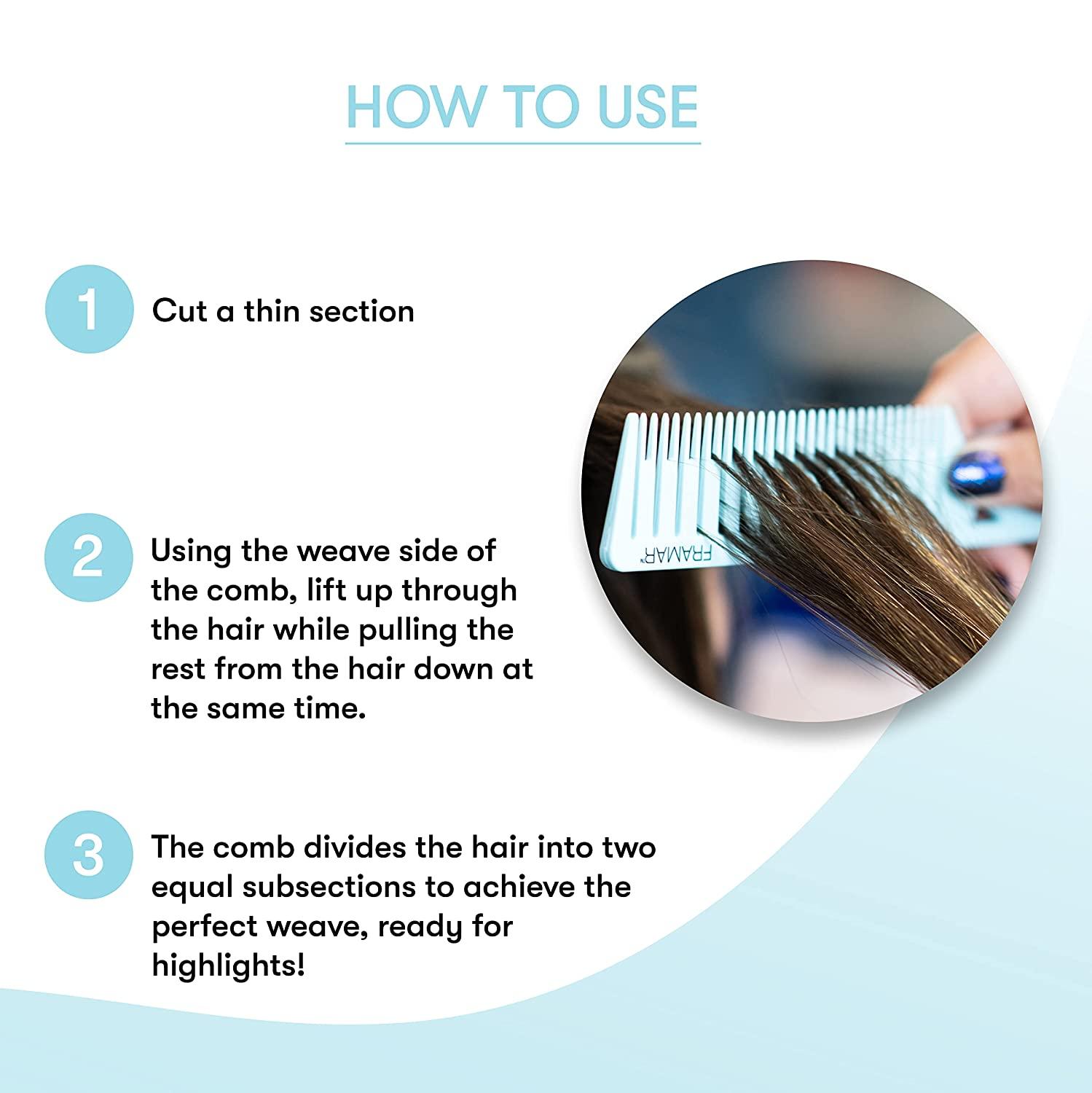 HOW TO USE

1 Cut a thin section

2 Using the weave side of the comb, lift up through the hair while pulling the rest from the hair down at the same time.

3 The comb divides the hair into two equal subsections to achieve the perfect weave, ready for highlights!

FRAMAR