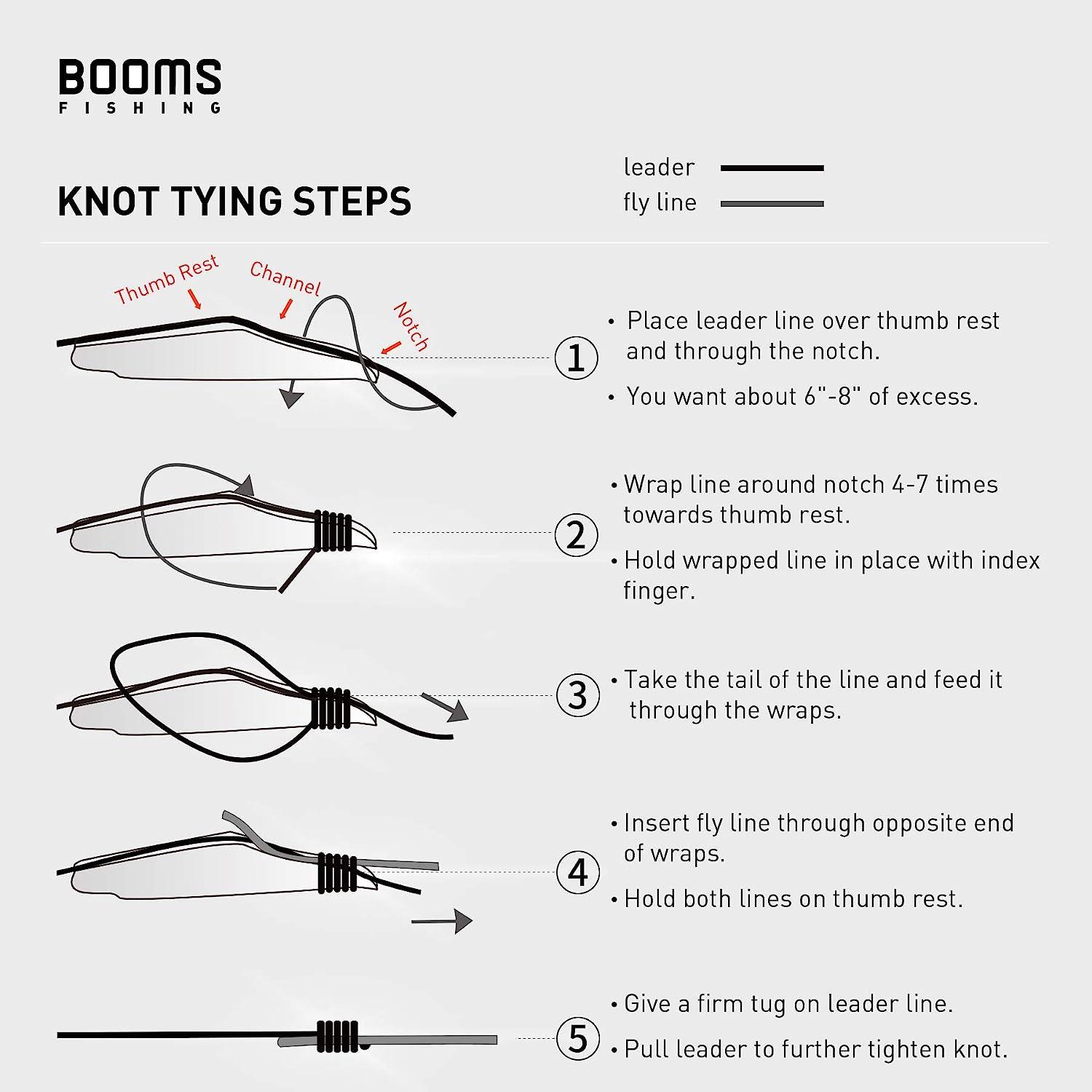 BOOMS
FISHING

KNOT TYING STEPS

leader
fly line

Thumb Rest
Channel
Notch

1

• Place leader line over thumb rest and through the notch.

• You want about 6"-8" of excess.

2

• Wrap line around notch 4-7 times towards thumb rest.

• Hold wrapped line in place with index finger.

3

• Take the tail of the line and feed it through the wraps.

4

• Insert fly line through opposite end of wraps.

• Hold both lines on thumb rest.

5

• Give a firm tug on leader line.

• Pull leader to further tighten knot.