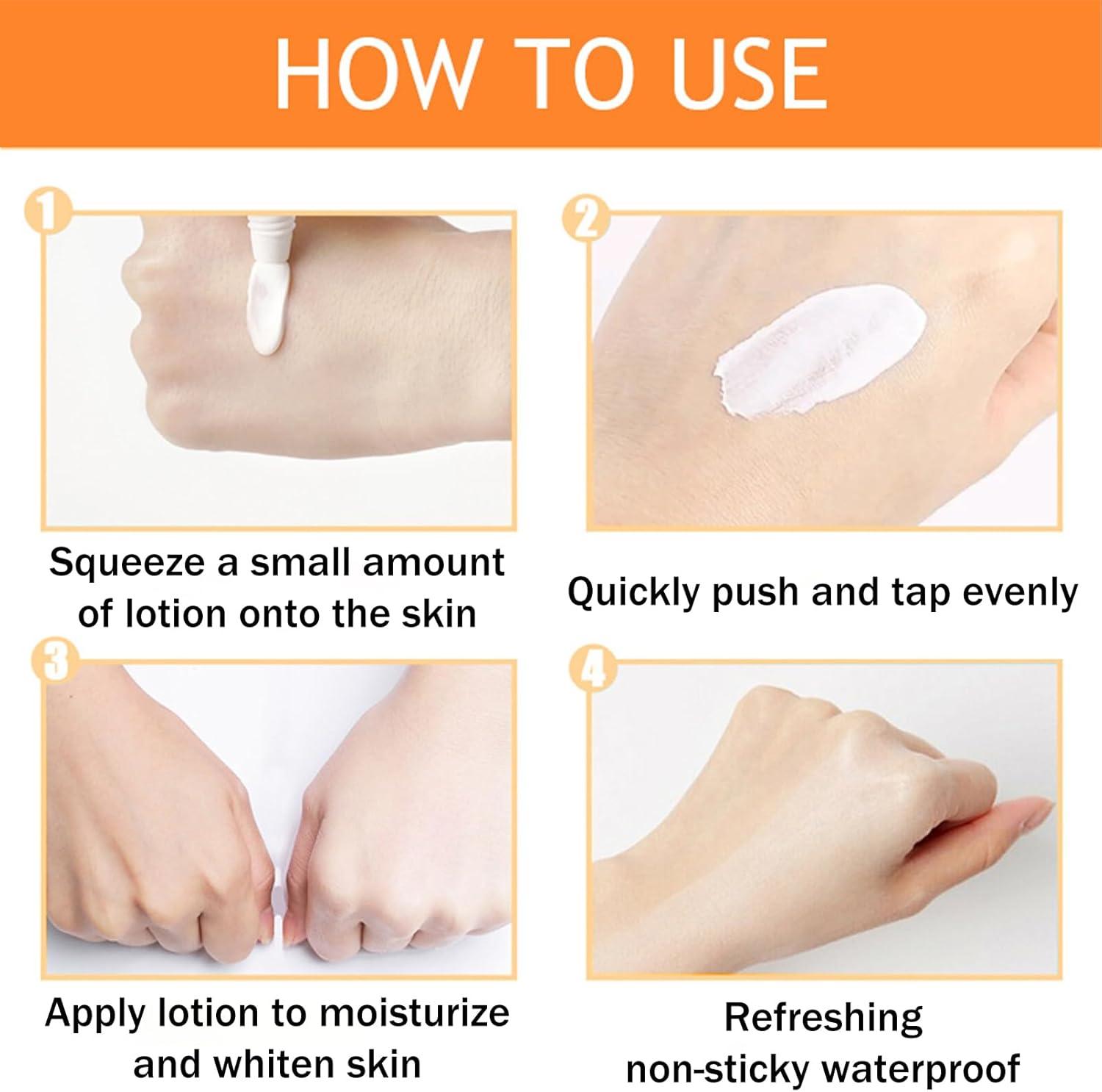 HOW TO USE

1

Squeeze a small amount of lotion onto the skin

2

Quickly push and tap evenly

3

Apply lotion to moisturize and whiten skin

4

Refreshing non-sticky waterproof