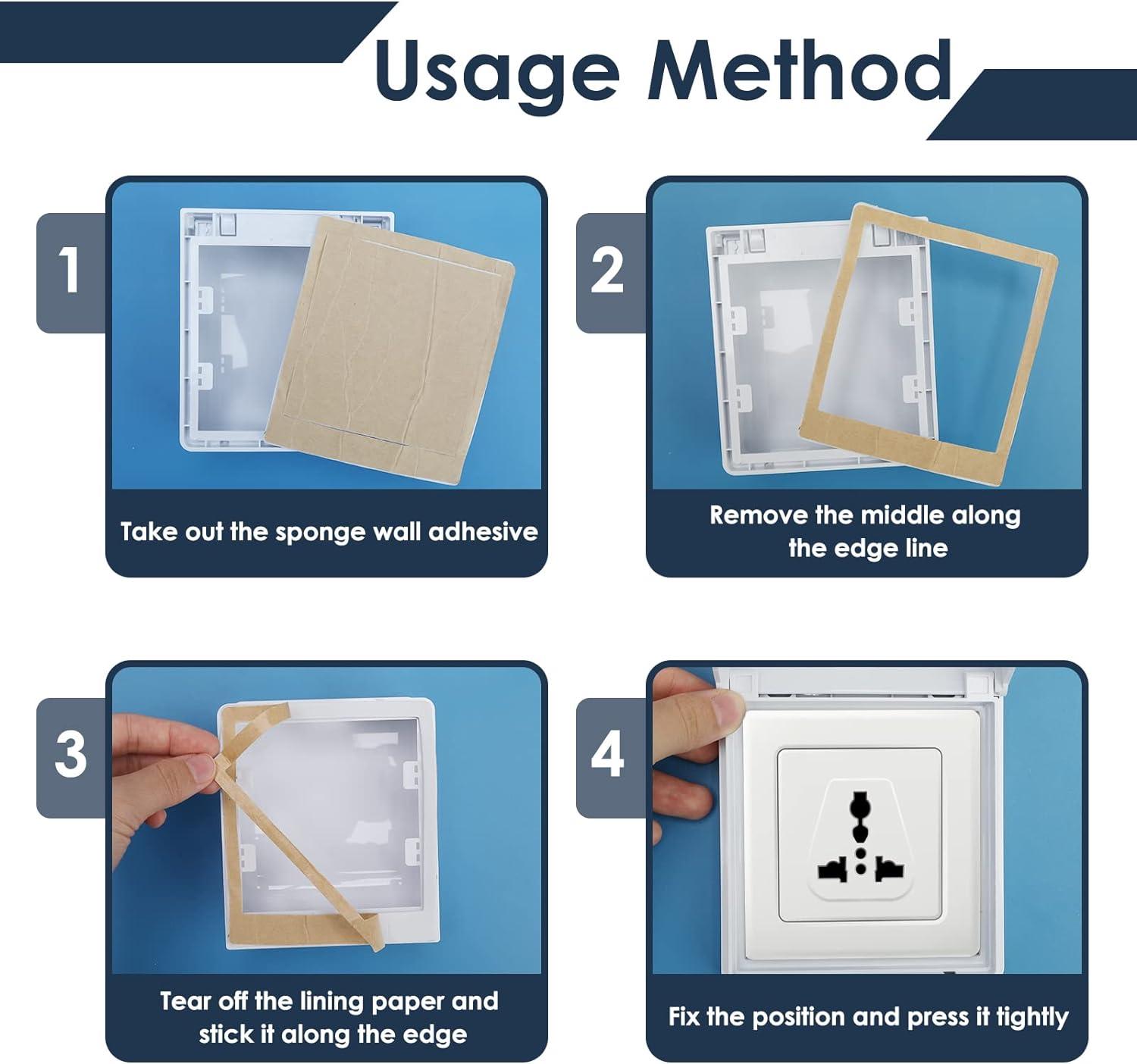 Usage Method

1

Take out the sponge wall adhesive

2

Remove the middle along the edge line

3

Tear off the lining paper and stick it along the edge

4

Fix the position and press it tightly