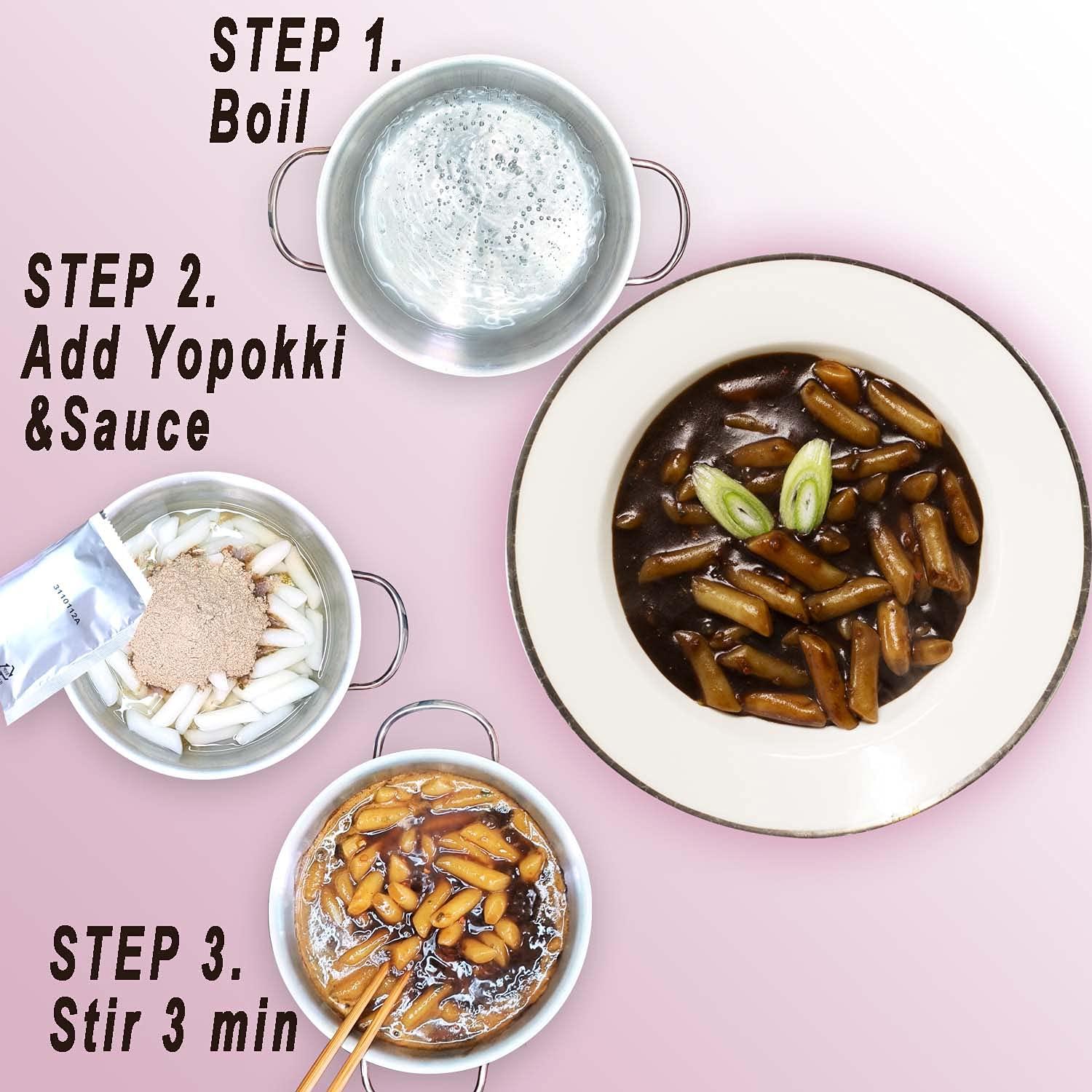 STEP 1.
Boil

STEP 2.
Add Yopokki
&Sauce

3110112A

STEP 3.
Stir 3 min