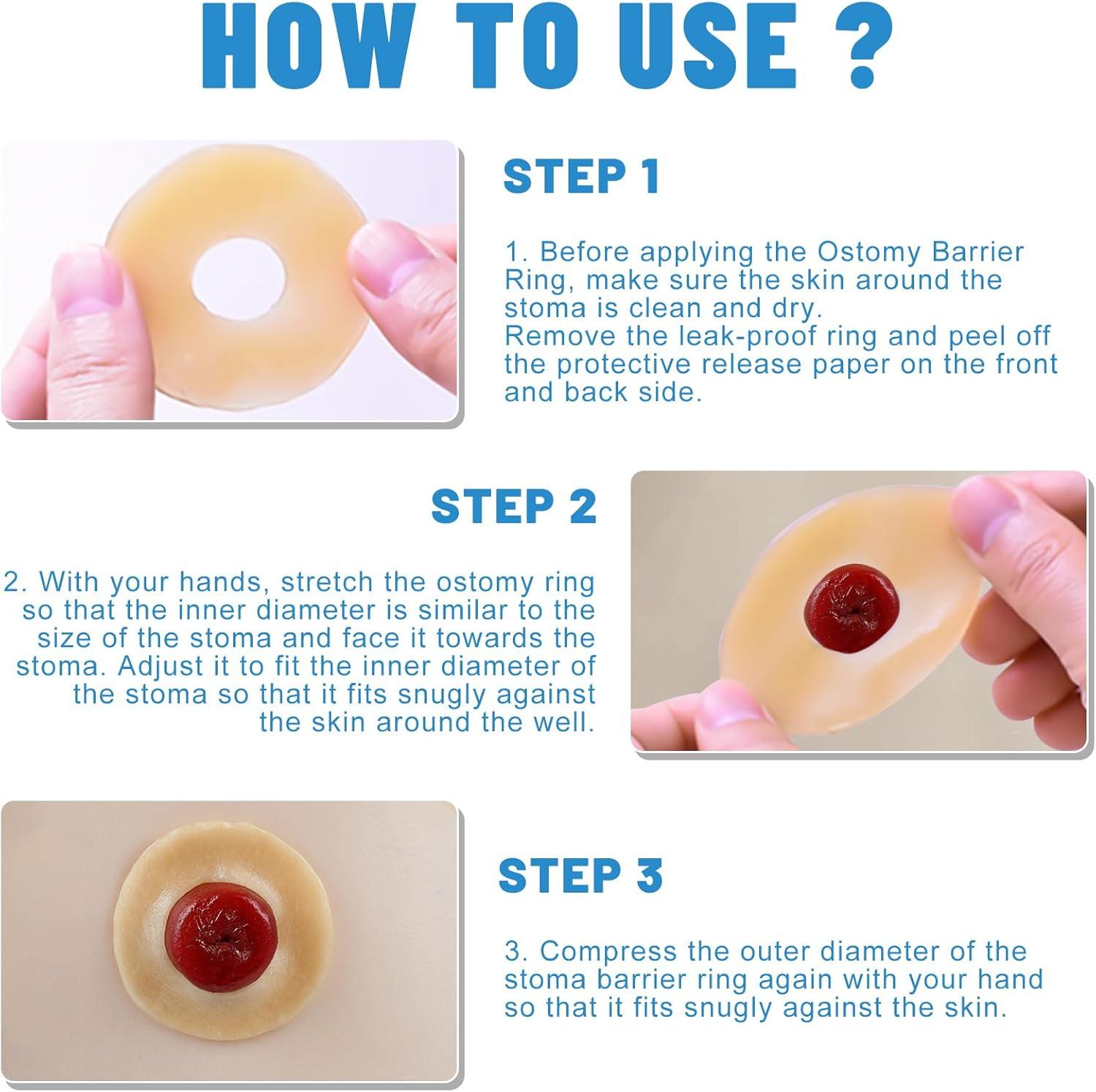 HOW TO USE ?

STEP 1

1. Before applying the Ostomy Barrier Ring, make sure the skin around the stoma is clean and dry.
Remove the leak-proof ring and peel off the protective release paper on the front and back side.

STEP 2

2. With your hands, stretch the ostomy ring so that the inner diameter is similar to the size of the stoma and face it towards the stoma. Adjust it to fit the inner diameter of the stoma so that it fits snugly against the skin around the well.

STEP 3

3. Compress the outer diameter of the stoma barrier ring again with your hand so that it fits snugly against the skin.