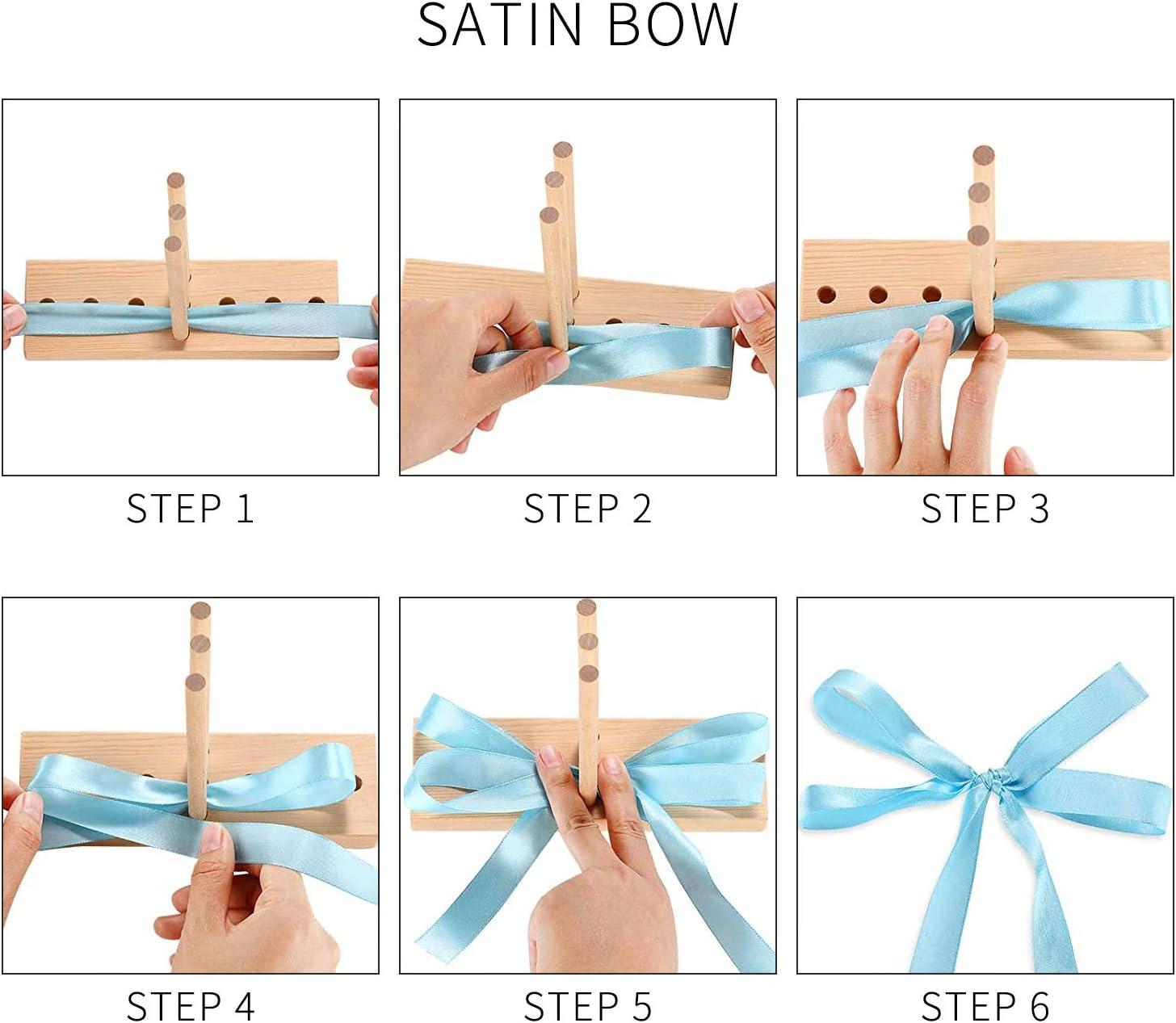 SATIN BOW

STEP 1

STEP 2

STEP 3

STEP 4

STEP 5

STEP 6