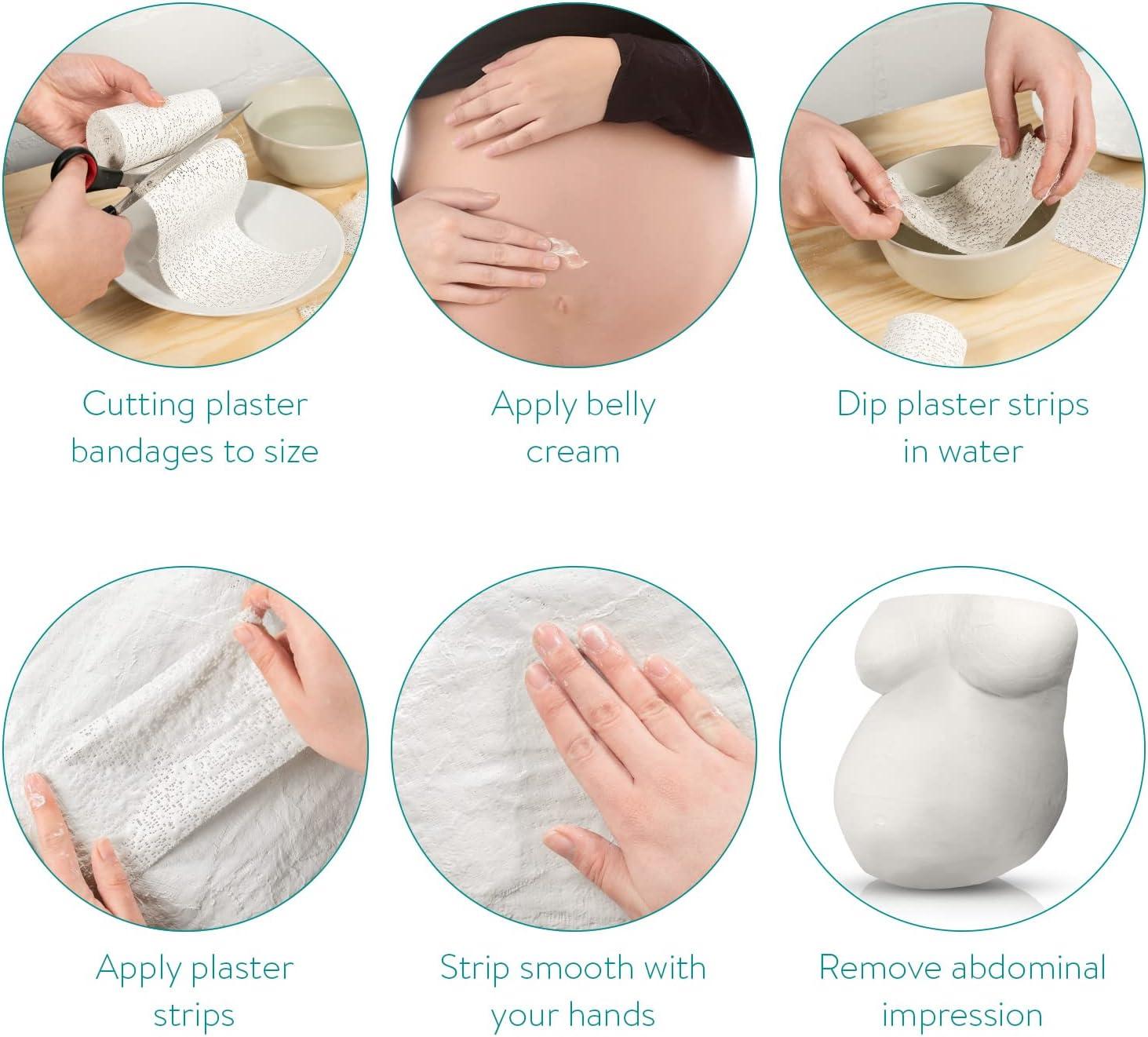 Cutting plaster bandages to size

Apply belly cream

Dip plaster strips in water

Apply plaster strips

Strip smooth with your hands

Remove abdominal impression