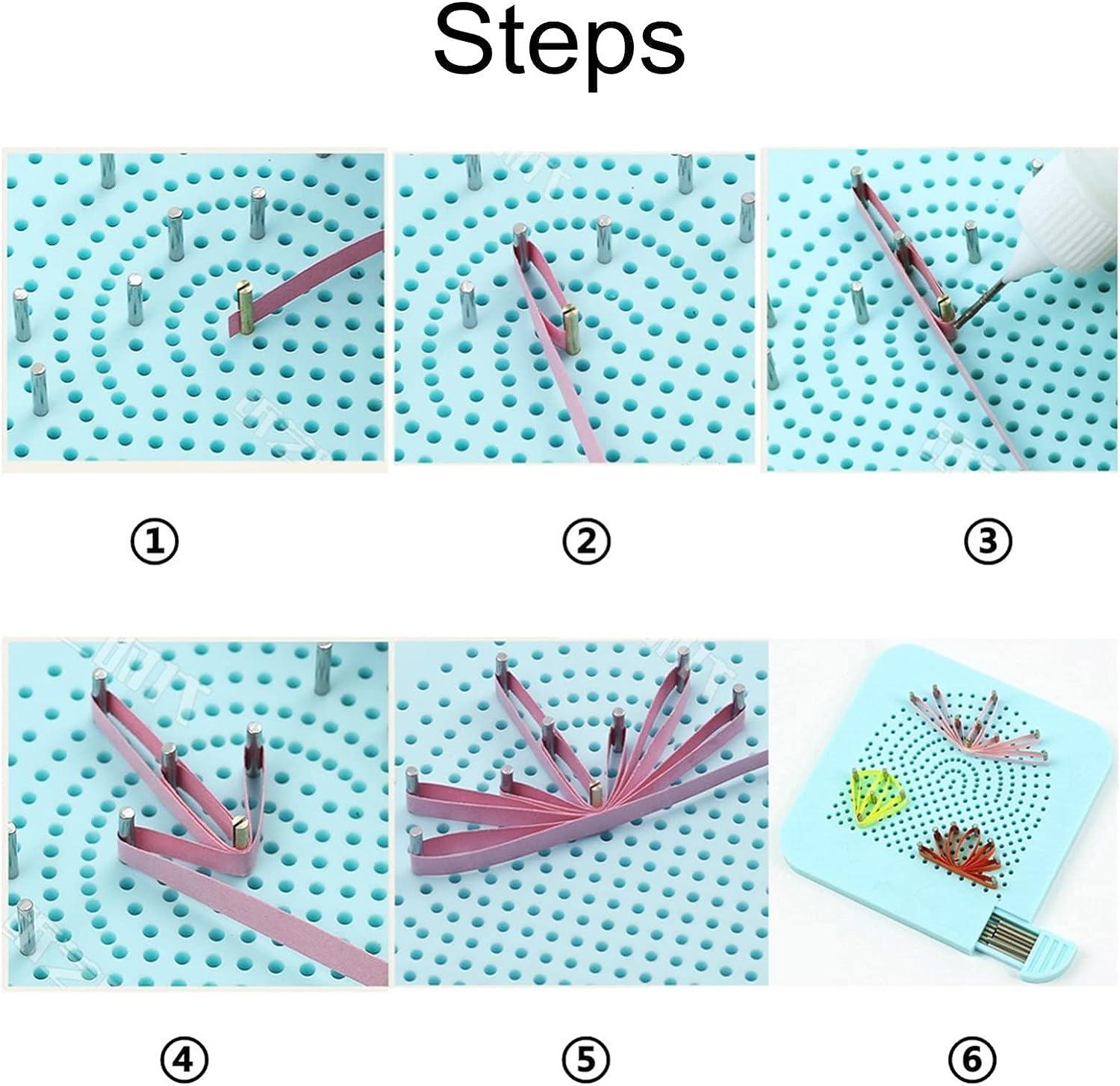 Steps

①

②

③

④

⑤

⑥