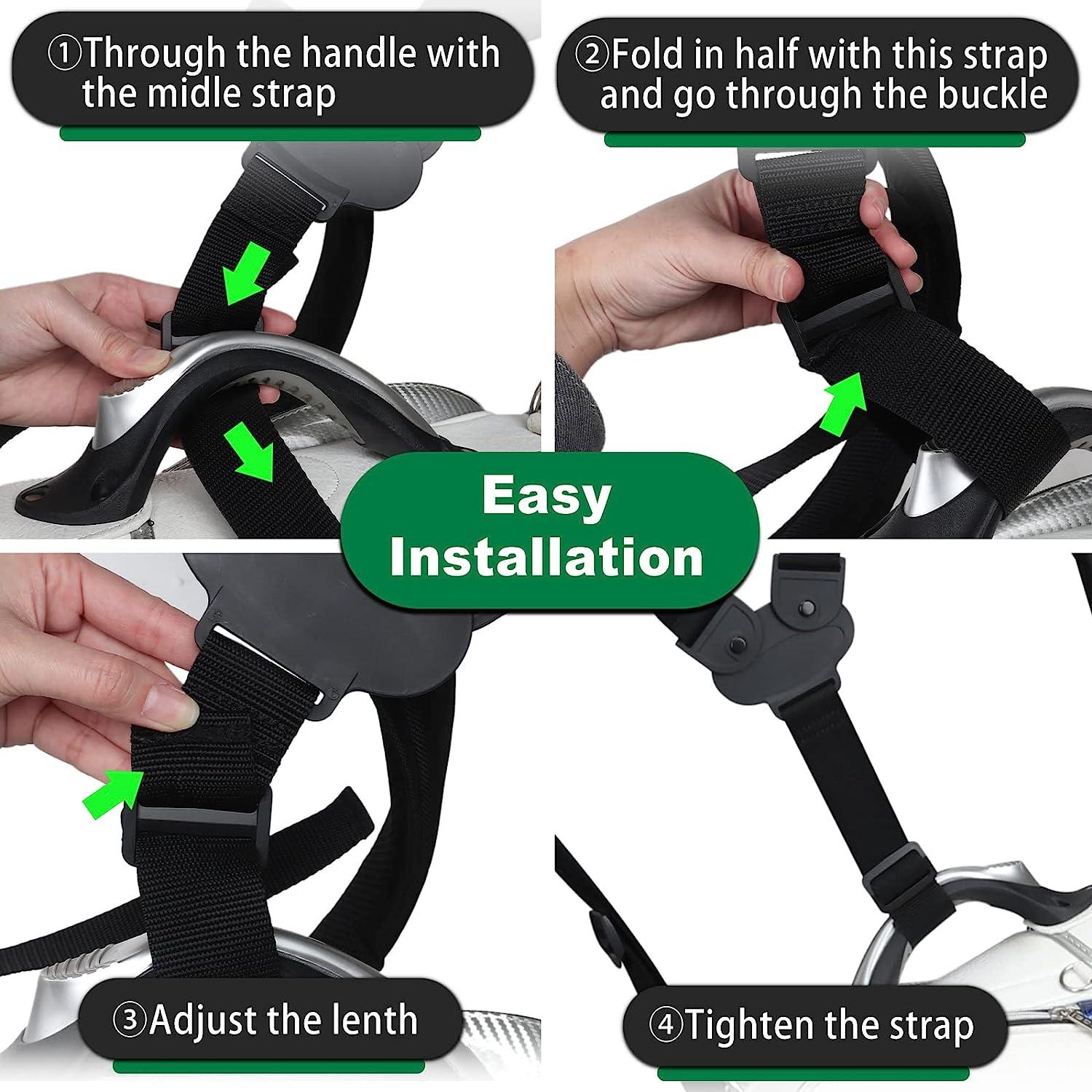 ①Through the handle with the midle strap

②Fold in half with this strap and go through the buckle

Easy Installation

③Adjust the lenth

④Tighten the strap