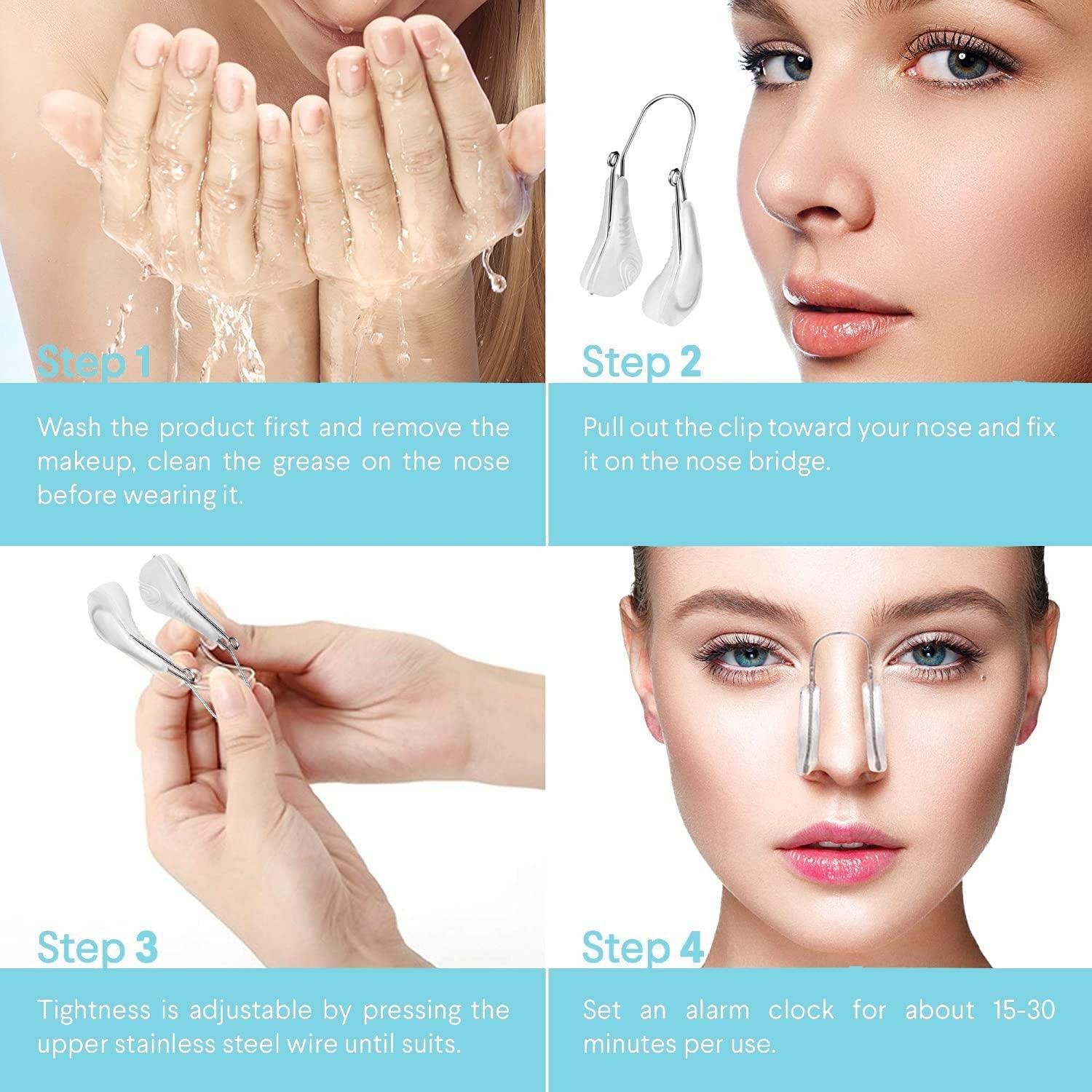 Step 1

Wash the product first and remove the makeup, clean the grease on the nose before wearing it.

Step 2

Pull out the clip toward your nose and fix it on the nose bridge.

Step 3

Tightness is adjustable by pressing the upper stainless steel wire until suits.

Step 4

Set an alarm clock for about 15-30 minutes per use.