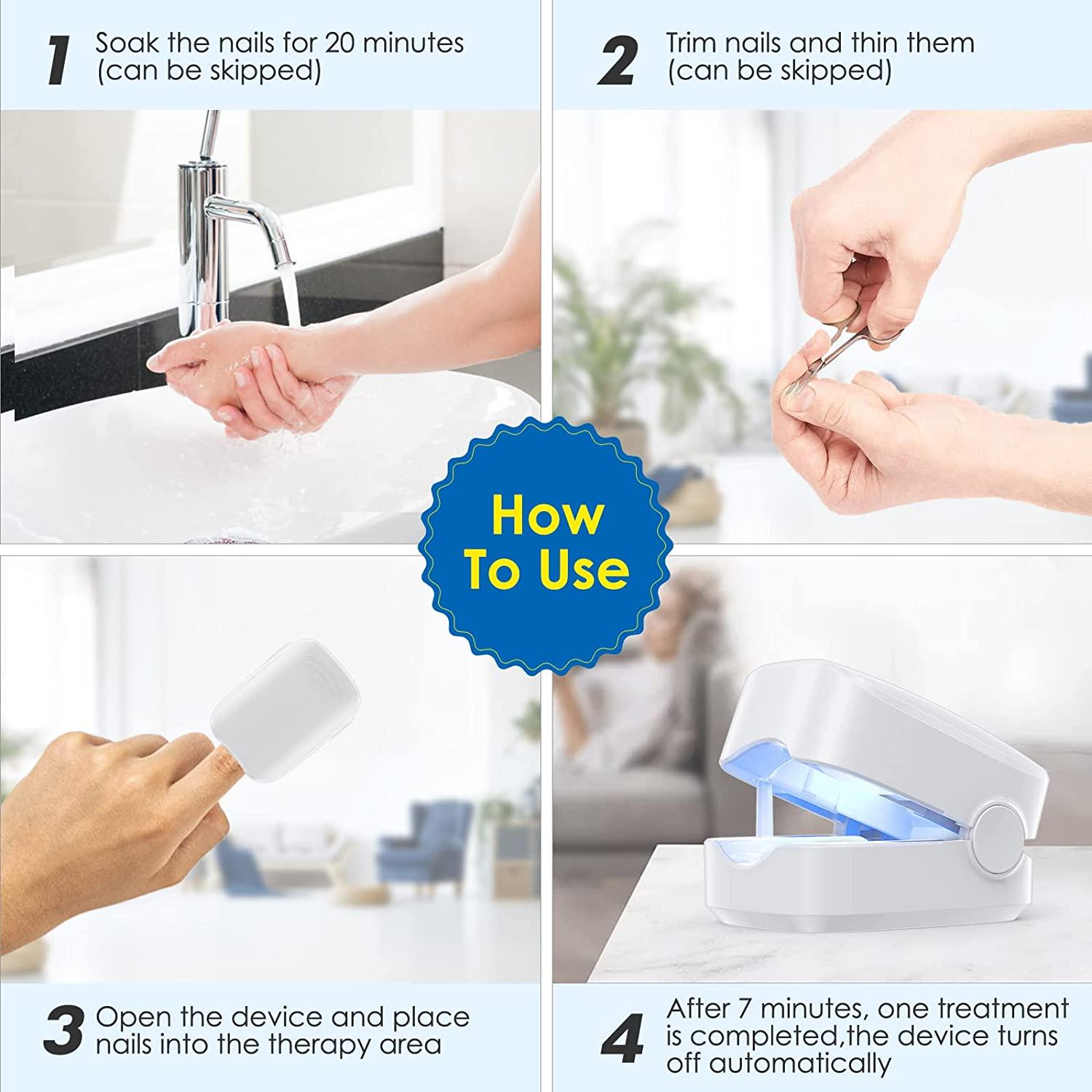 1 Soak the nails for 20 minutes (can be skipped)

2 Trim nails and thin them (can be skipped)

How To Use

3 Open the device and place nails into the therapy area

4 After 7 minutes, one treatment is completed,the device turns off automatically