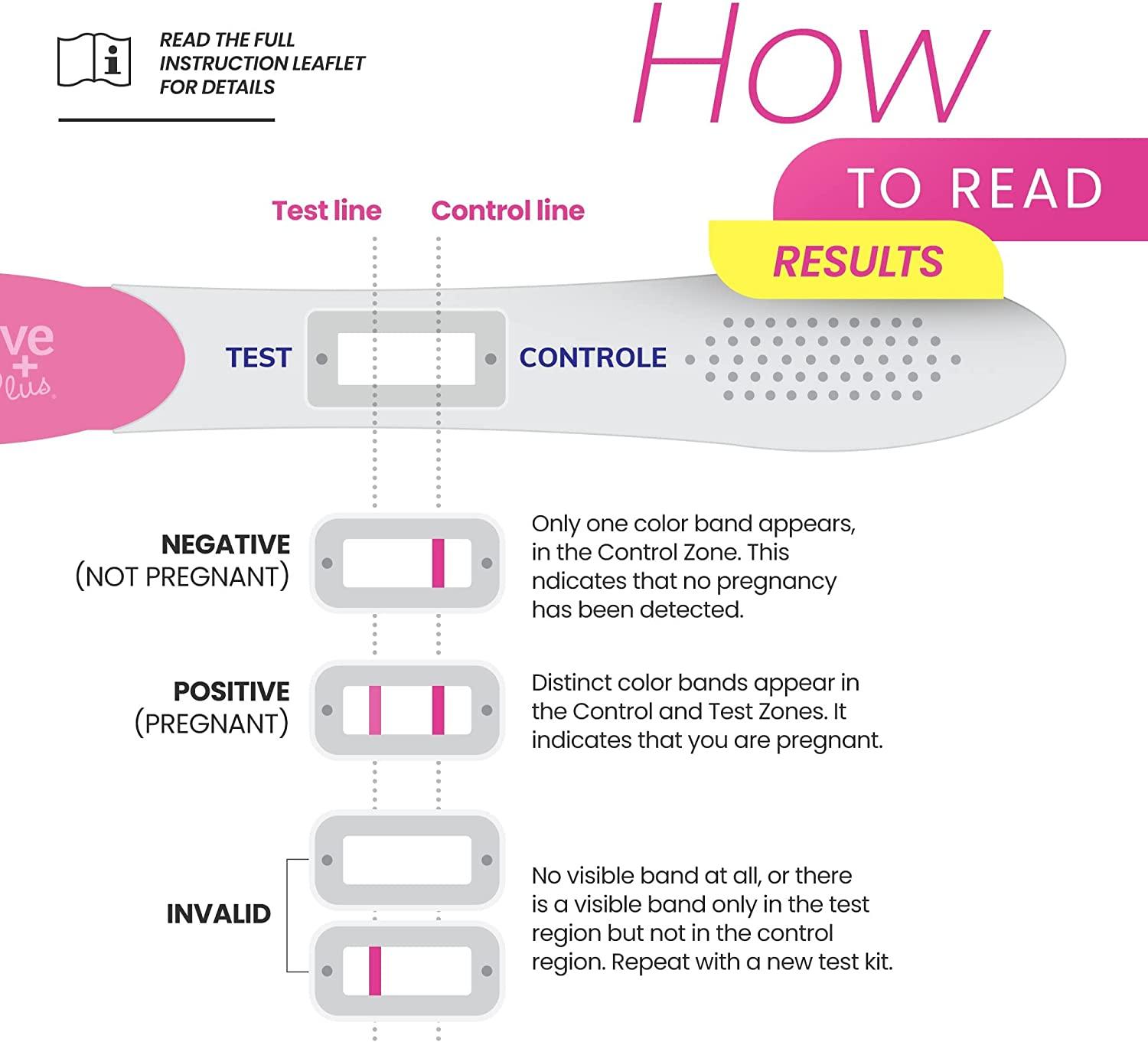 READ THE FULL INSTRUCTION LEAFLET FOR DETAILS

How

TO READ

RESULTS

Test line

Control line

ve
+
Plus

TEST

CONTROLE

NEGATIVE
(NOT PREGNANT)

Only one color band appears, in the Control Zone. This ndicates that no pregnancy has been detected.

POSITIVE
(PREGNANT)

Distinct color bands appear in the Control and Test Zones. It indicates that you are pregnant.

INVALID

No visible band at all, or there is a visible band only in the test region but not in the control region. Repeat with a new test kit.