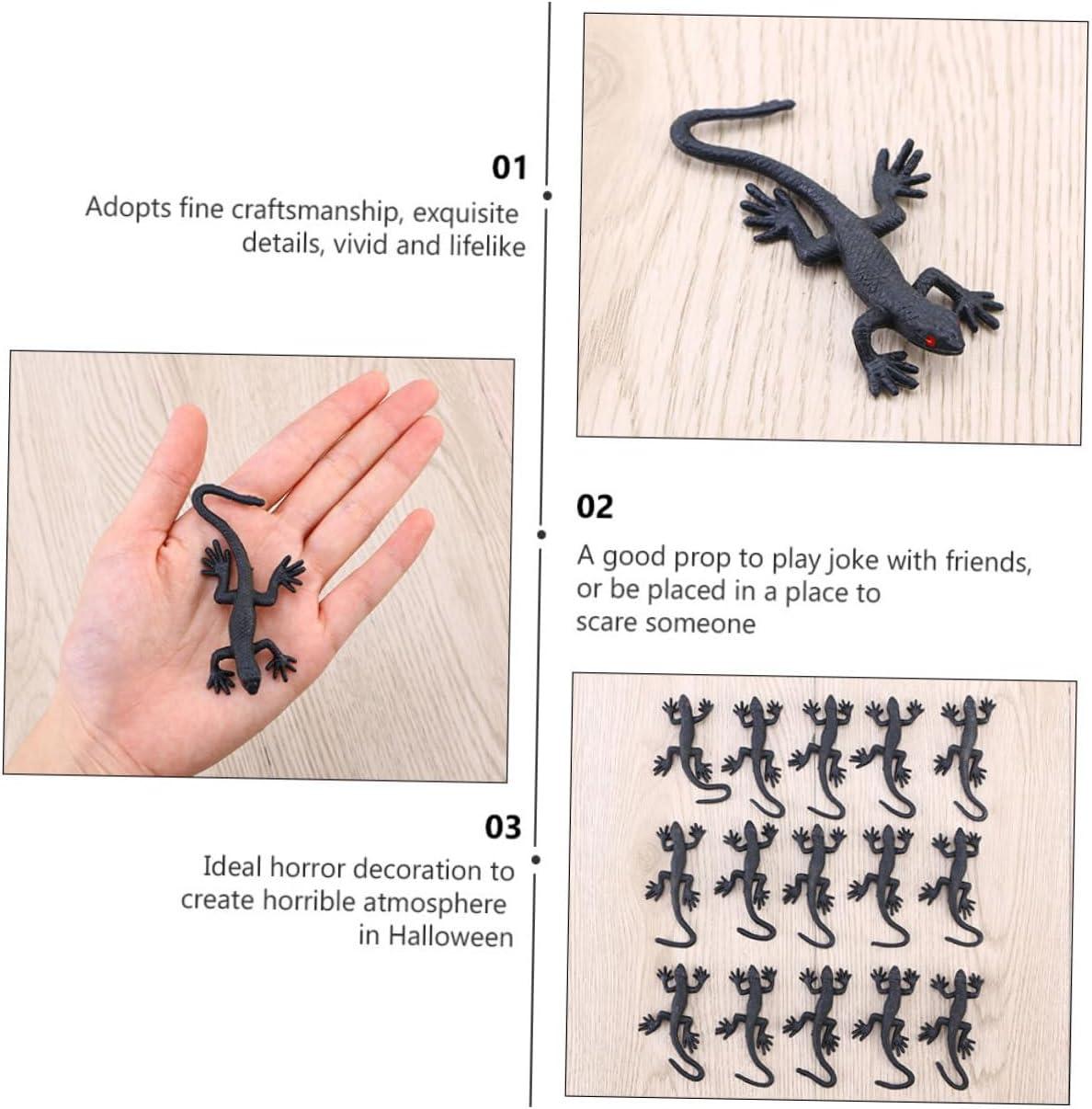 01

Adopts fine craftsmanship, exquisite details, vivid and lifelike

02

A good prop to play joke with friends, or be placed in a place to scare someone

03

Ideal horror decoration to create horrible atmosphere in Halloween