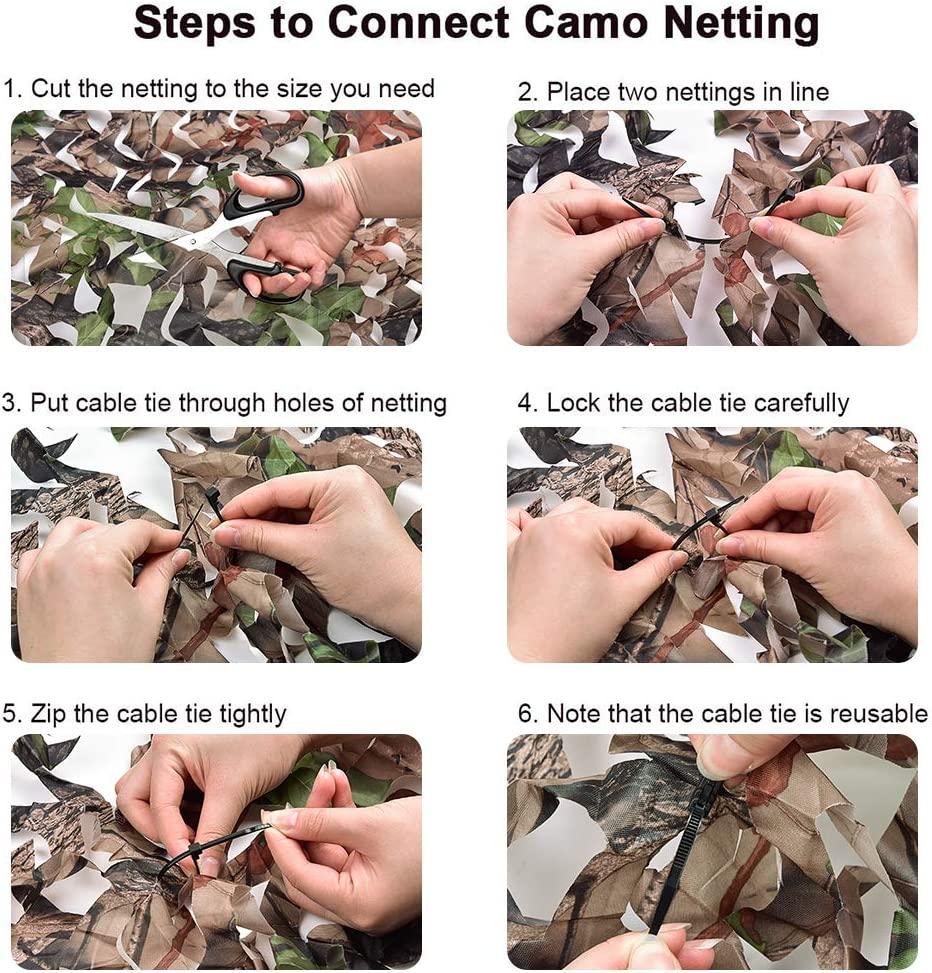 Steps to Connect Camo Netting

1. Cut the netting to the size you need

2. Place two nettings in line

3. Put cable tie through holes of netting

4. Lock the cable tie carefully

5. Zip the cable tie tightly

6. Note that the cable tie is reusable