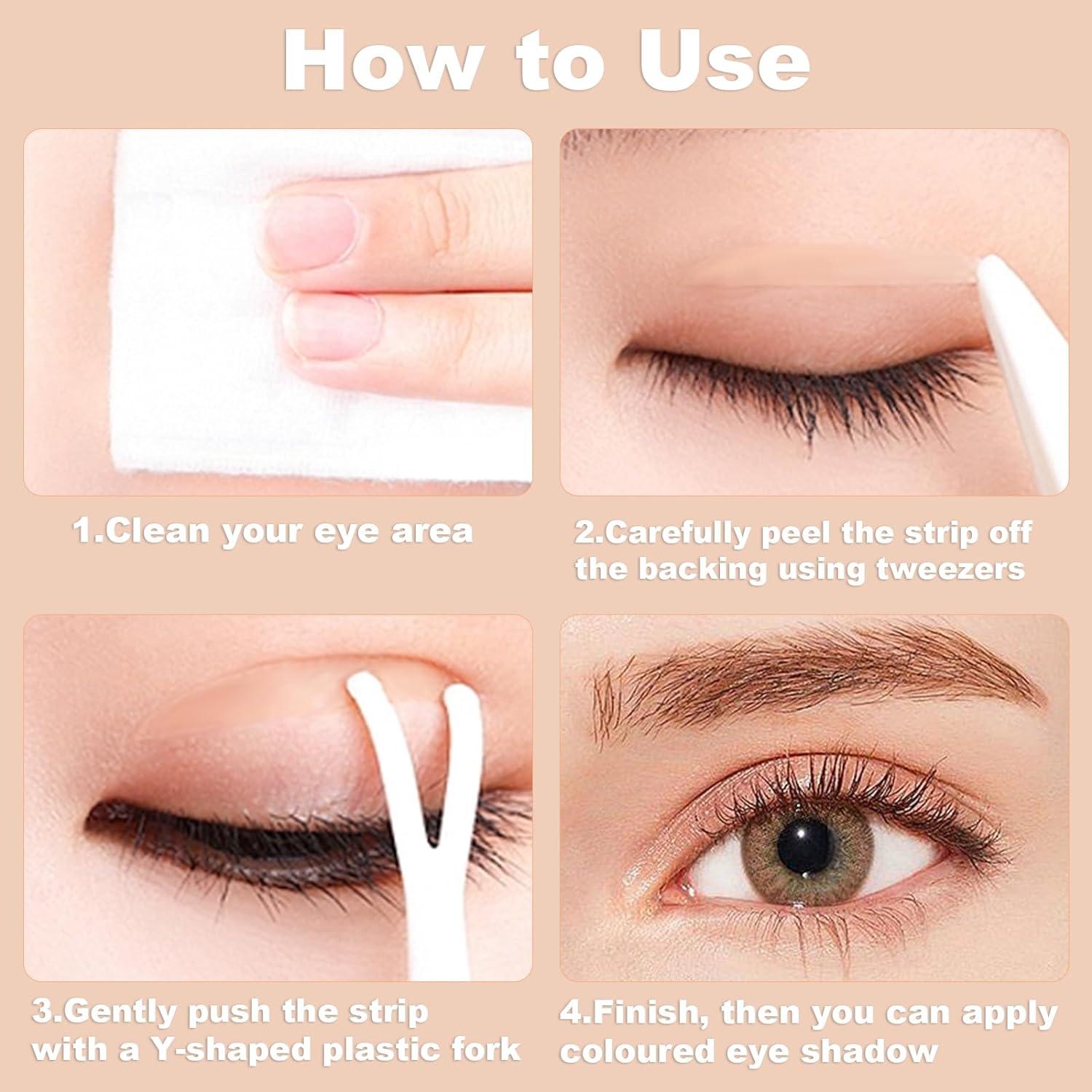 How to Use

1.Clean your eye area

2.Carefully peel the strip off the backing using tweezers

3.Gently push the strip with a Y-shaped plastic fork

4.Finish, then you can apply coloured eye shadow