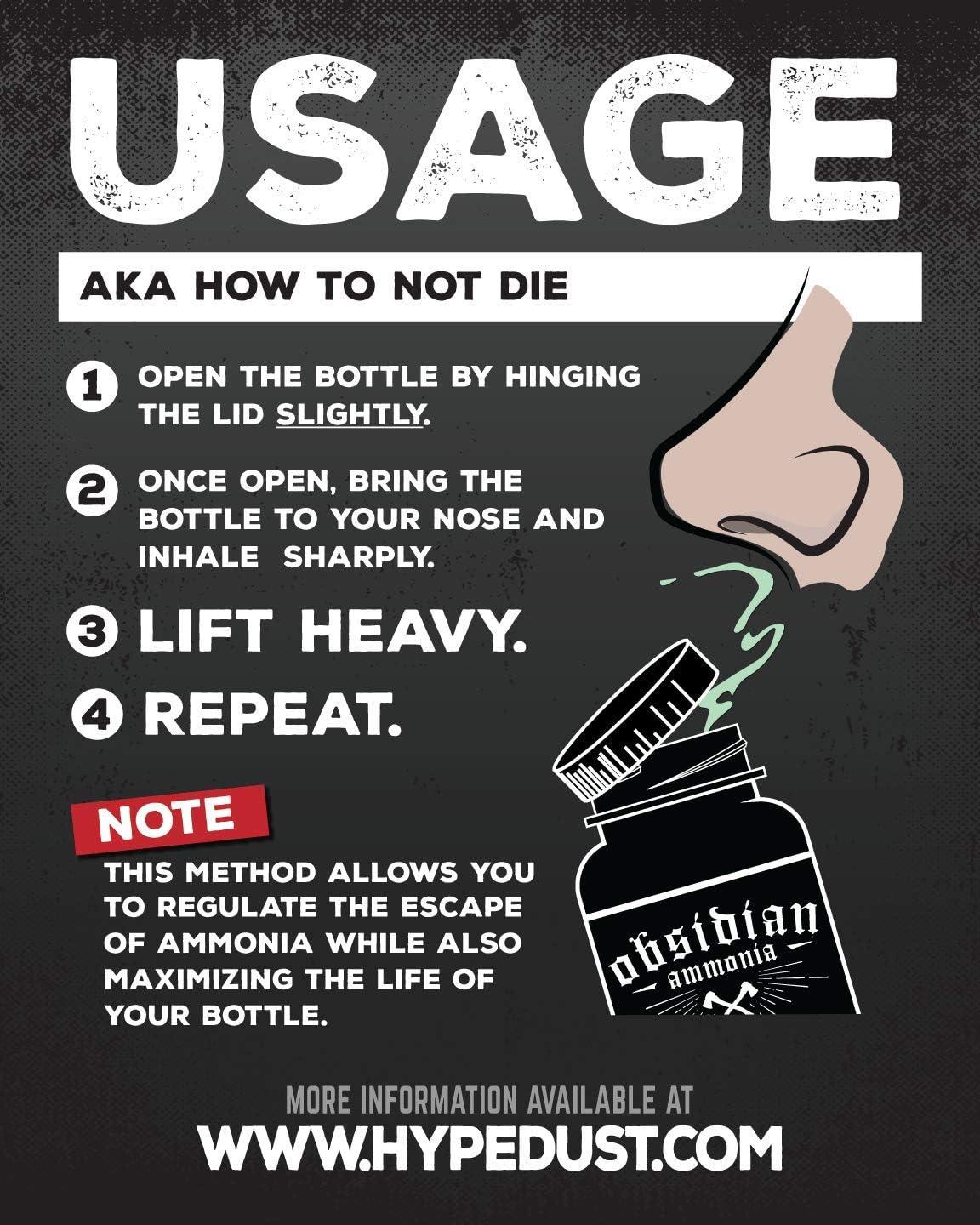 USAGE

AKA HOW TO NOT DIE

1 OPEN THE BOTTLE BY HINGING THE LID SLIGHTLY.

2 ONCE OPEN, BRING THE BOTTLE TO YOUR NOSE AND INHALE SHARPLY.

3 LIFT HEAVY.

4 REPEAT.

NOTE

THIS METHOD ALLOWS YOU TO REGULATE THE ESCAPE OF AMMONIA WHILE ALSO MAXIMIZING THE LIFE OF YOUR BOTTLE.

obsidian
ammonia

MORE INFORMATION AVAILABLE AT
WWW.HYPEDUST.COM