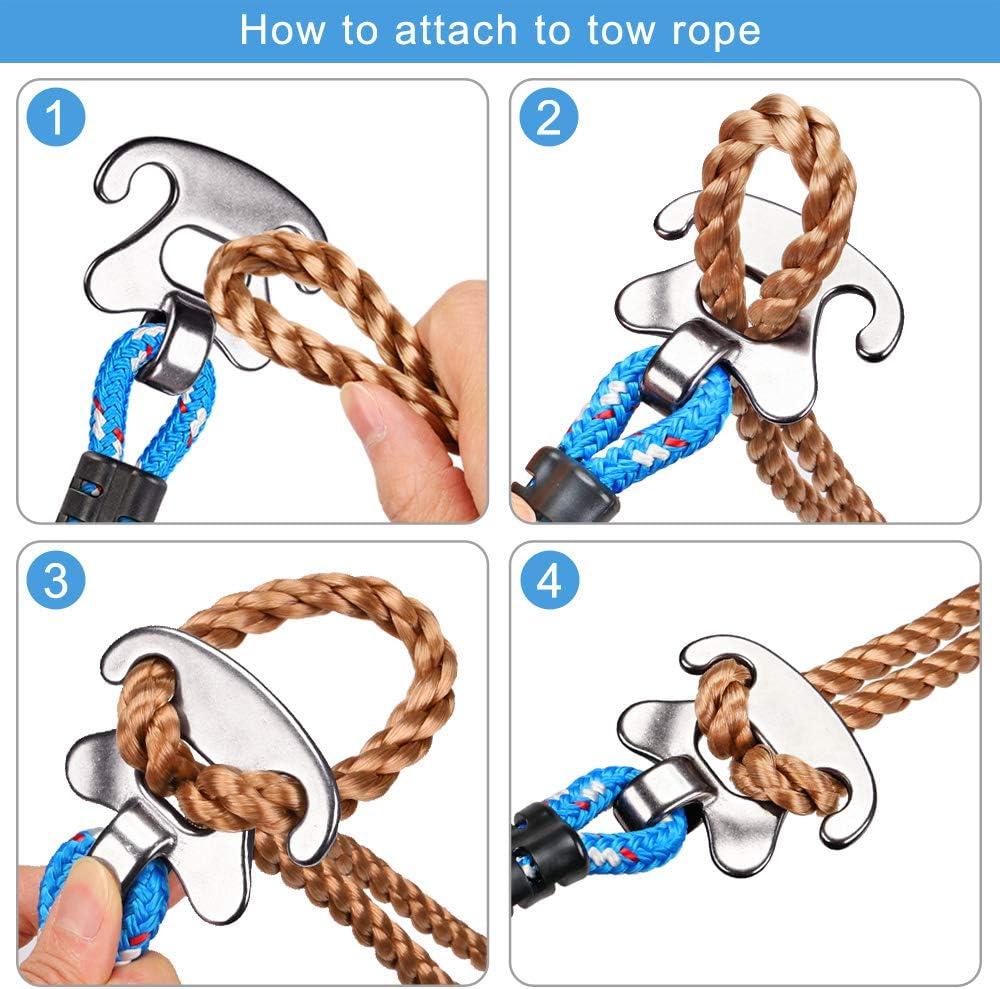 How to attach to tow rope

1

2

3

4