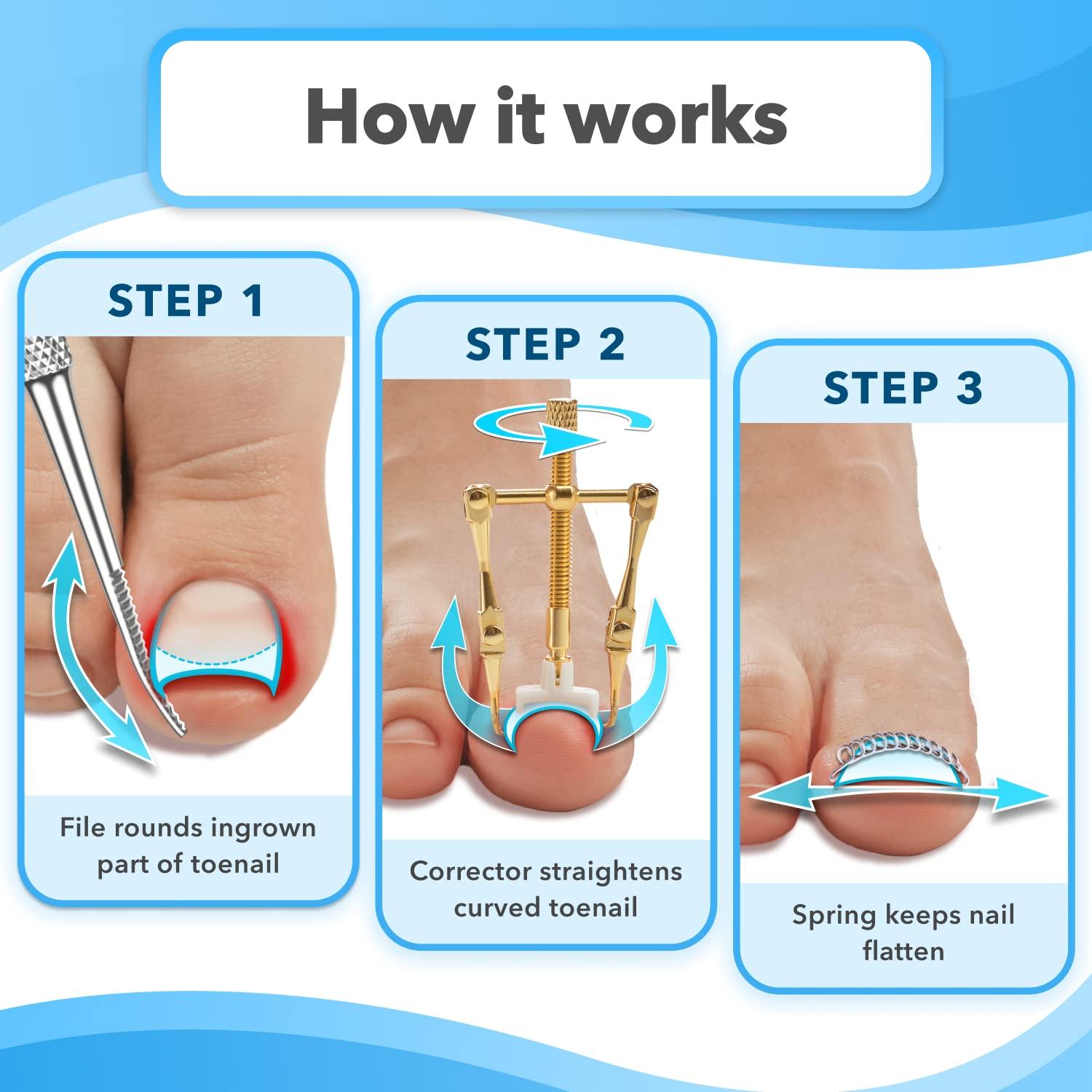 How it works

STEP 1

File rounds ingrown part of toenail

STEP 2

Corrector straightens curved toenail

STEP 3

Spring keeps nail flatten