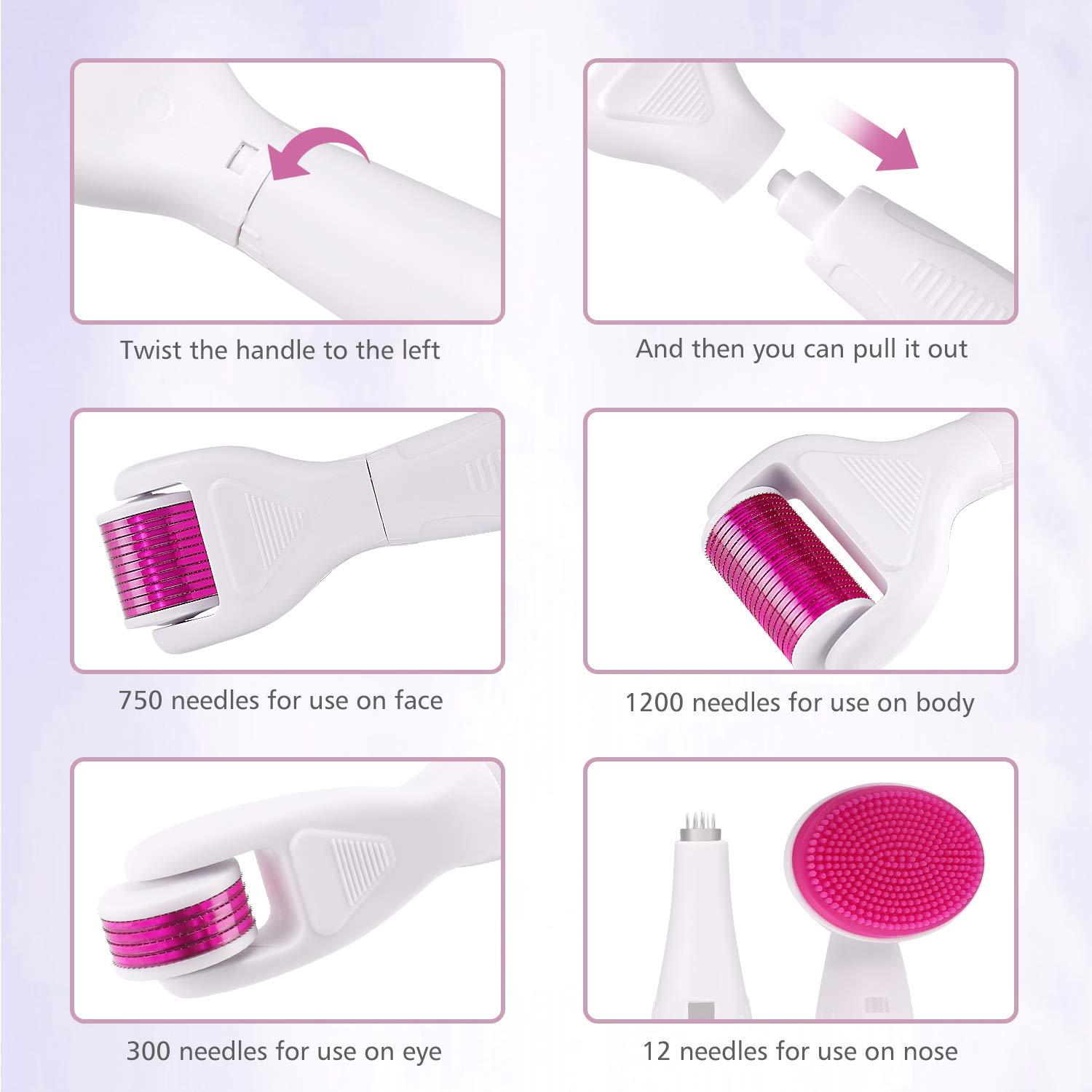 Twist the handle to the left

And then you can pull it out

750 needles for use on face

1200 needles for use on body

300 needles for use on eye

12 needles for use on nose