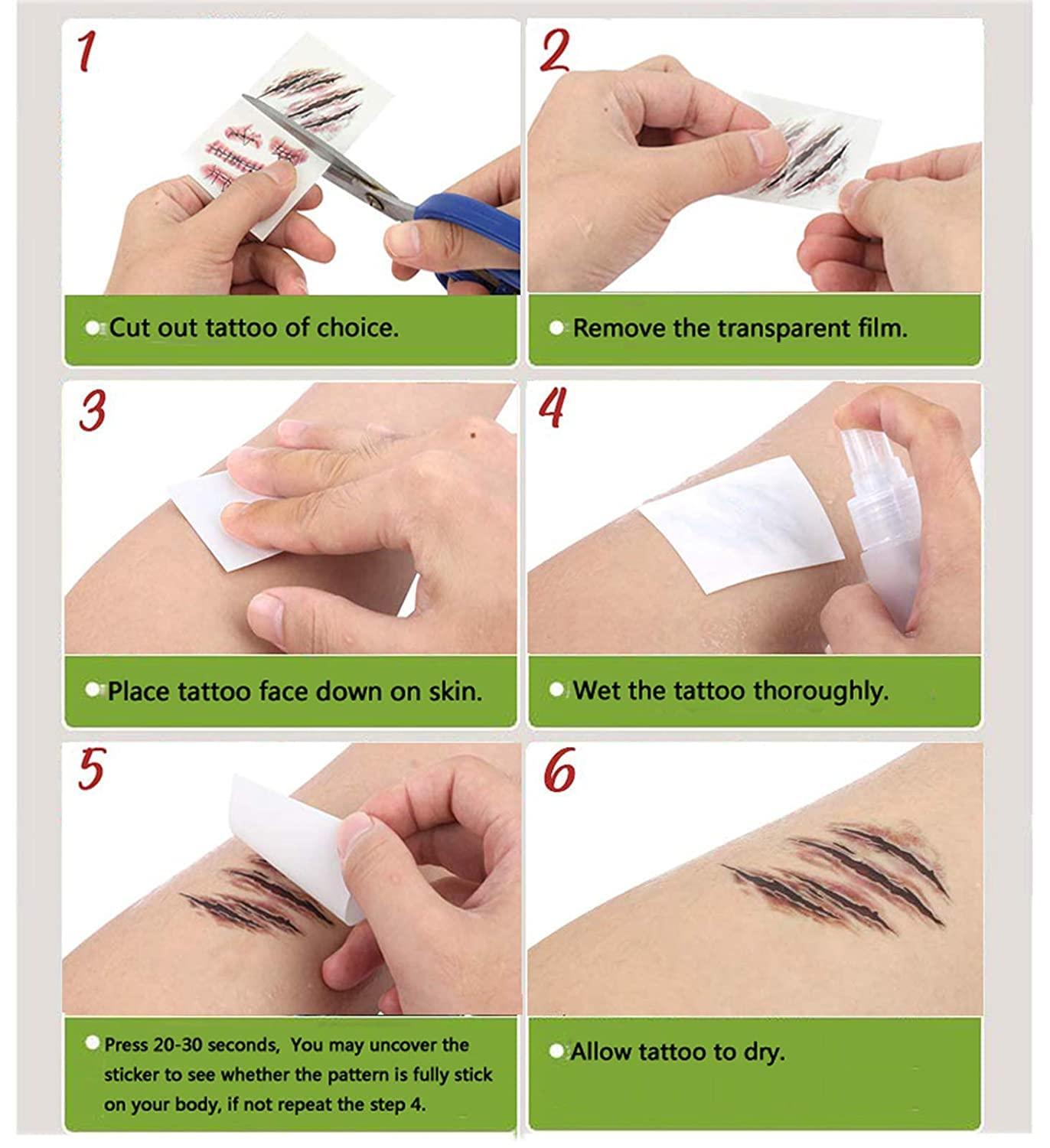 1

Cut out tattoo of choice.

2

Remove the transparent film.

3

Place tattoo face down on skin.

4

Wet the tattoo thoroughly.

5

Press 20-30 seconds, You may uncover the sticker to see whether the pattern is fully stick on your body, if not repeat the step 4.

6

Allow tattoo to dry.