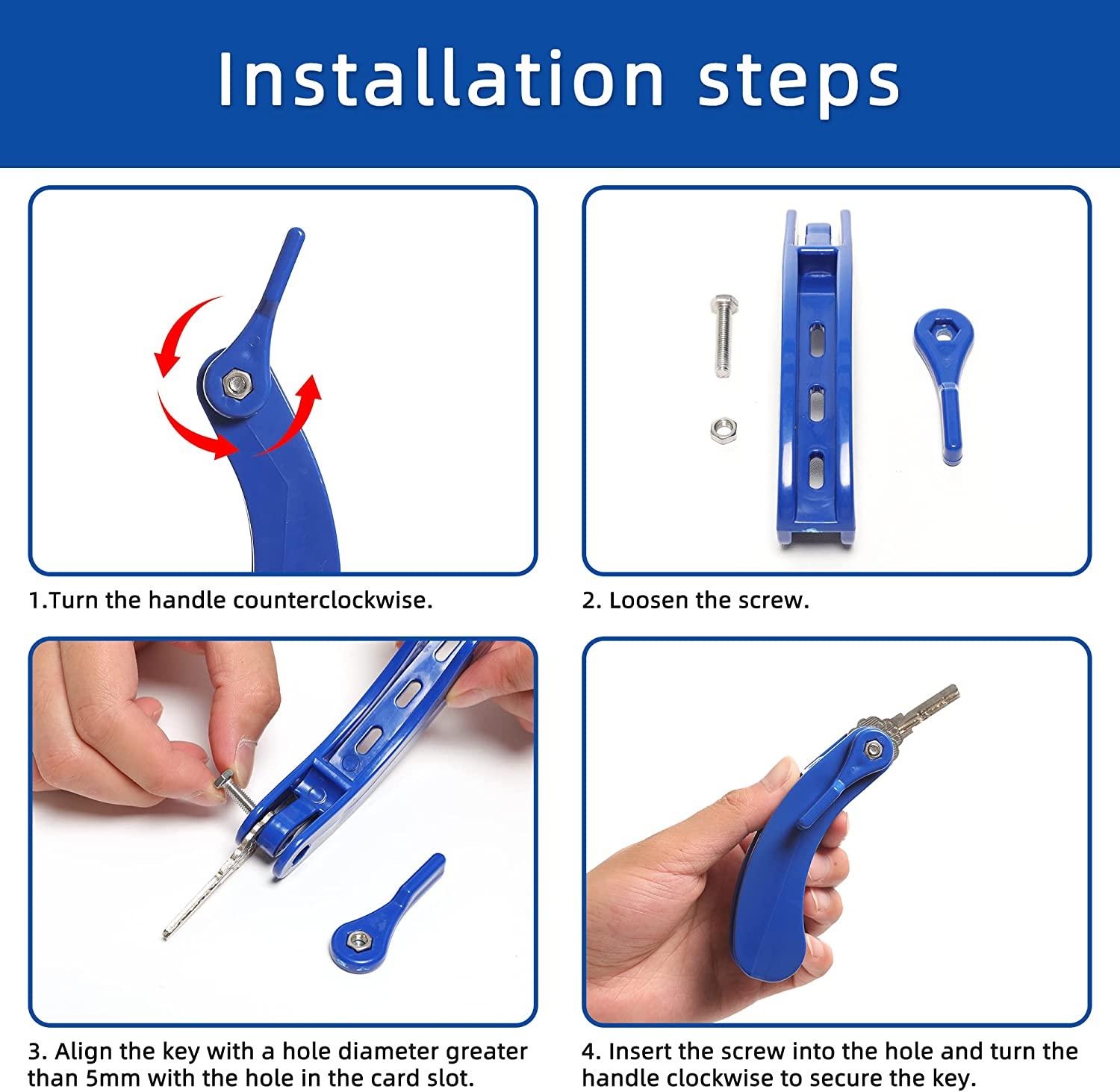 Installation steps

1.Turn the handle counterclockwise.

2. Loosen the screw.

3. Align the key with a hole diameter greater than 5mm with the hole in the card slot.

4. Insert the screw into the hole and turn the handle clockwise to secure the key.