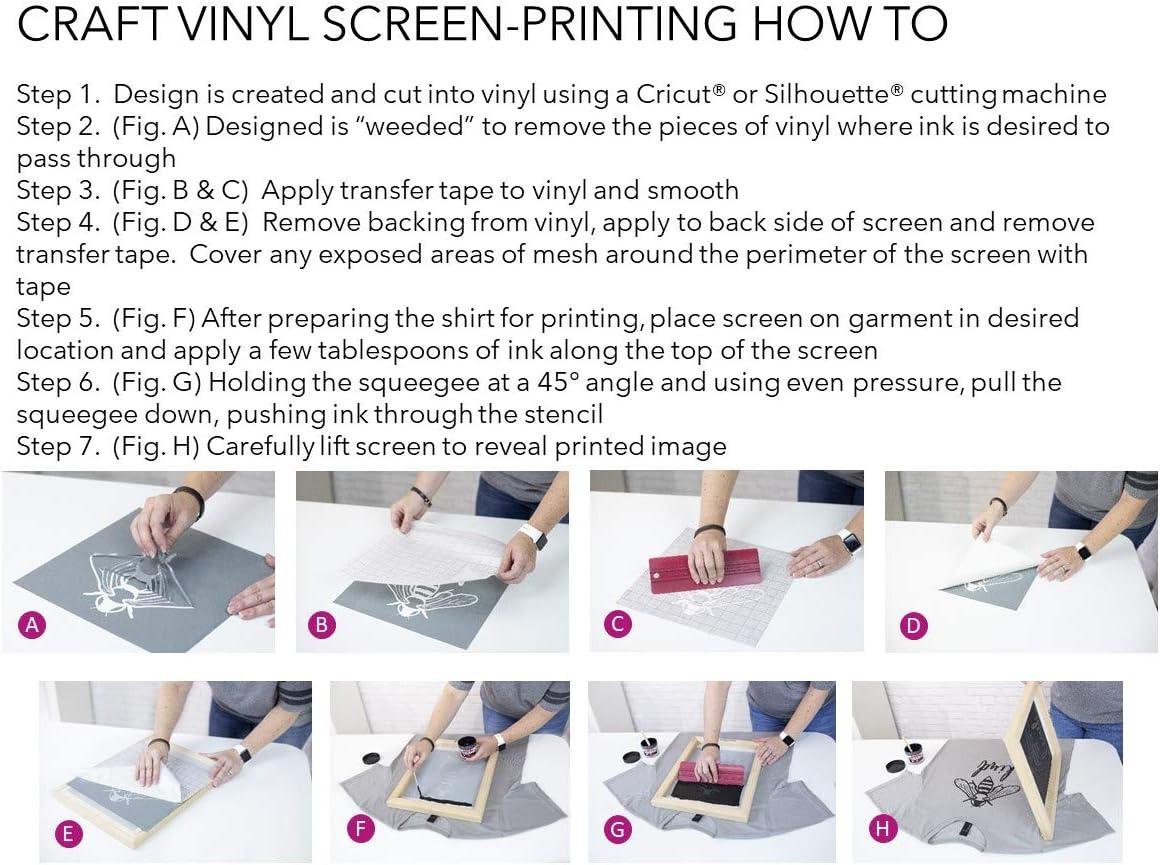 CRAFT VINYL SCREEN-PRINTING HOW TO

Step 1. Design is created and cut into vinyl using a Cricut® or Silhouette® cutting machine
Step 2. (Fig. A) Designed is "weeded" to remove the pieces of vinyl where ink is desired to pass through
Step 3. (Fig. B & C) Apply transfer tape to vinyl and smooth
Step 4. (Fig. D & E) Remove backing from vinyl, apply to back side of screen and remove transfer tape. Cover any exposed areas of mesh around the perimeter of the screen with tape
Step 5. (Fig. F) After preparing the shirt for printing, place screen on garment in desired location and apply a few tablespoons of ink along the top of the screen
Step 6. (Fig. G) Holding the squeegee at a 45° angle and using even pressure, pull the squeegee down, pushing ink through the stencil
Step 7. (Fig. H) Carefully lift screen to reveal printed image

A

B

C

D

E

F

G

H