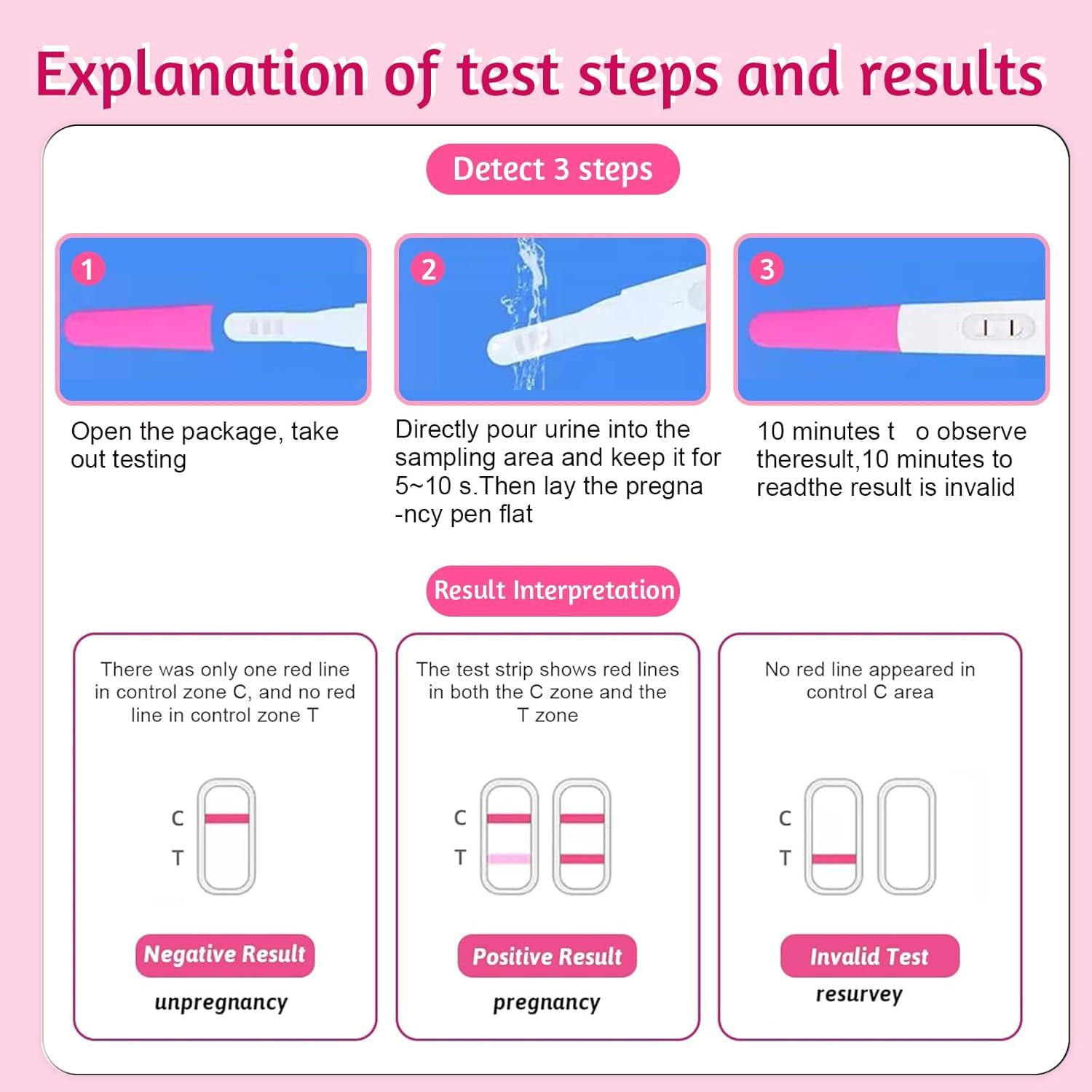 Explanation of test steps and results

Detect 3 steps

1

Open the package, take out testing

2

Directly pour urine into the sampling area and keep it for 5~10 s.Then lay the pregna -ncy pen flat

3

10 minutes t o observe theresult,10 minutes to readthe result is invalid

Result Interpretation

There was only one red line in control zone C, and no red line in control zone T

C
T

Negative Result

unpregnancy

The test strip shows red lines in both the C zone and the T zone

C
T

Positive Result

pregnancy

No red line appeared in control C area

C
T

Invalid Test

resurvey