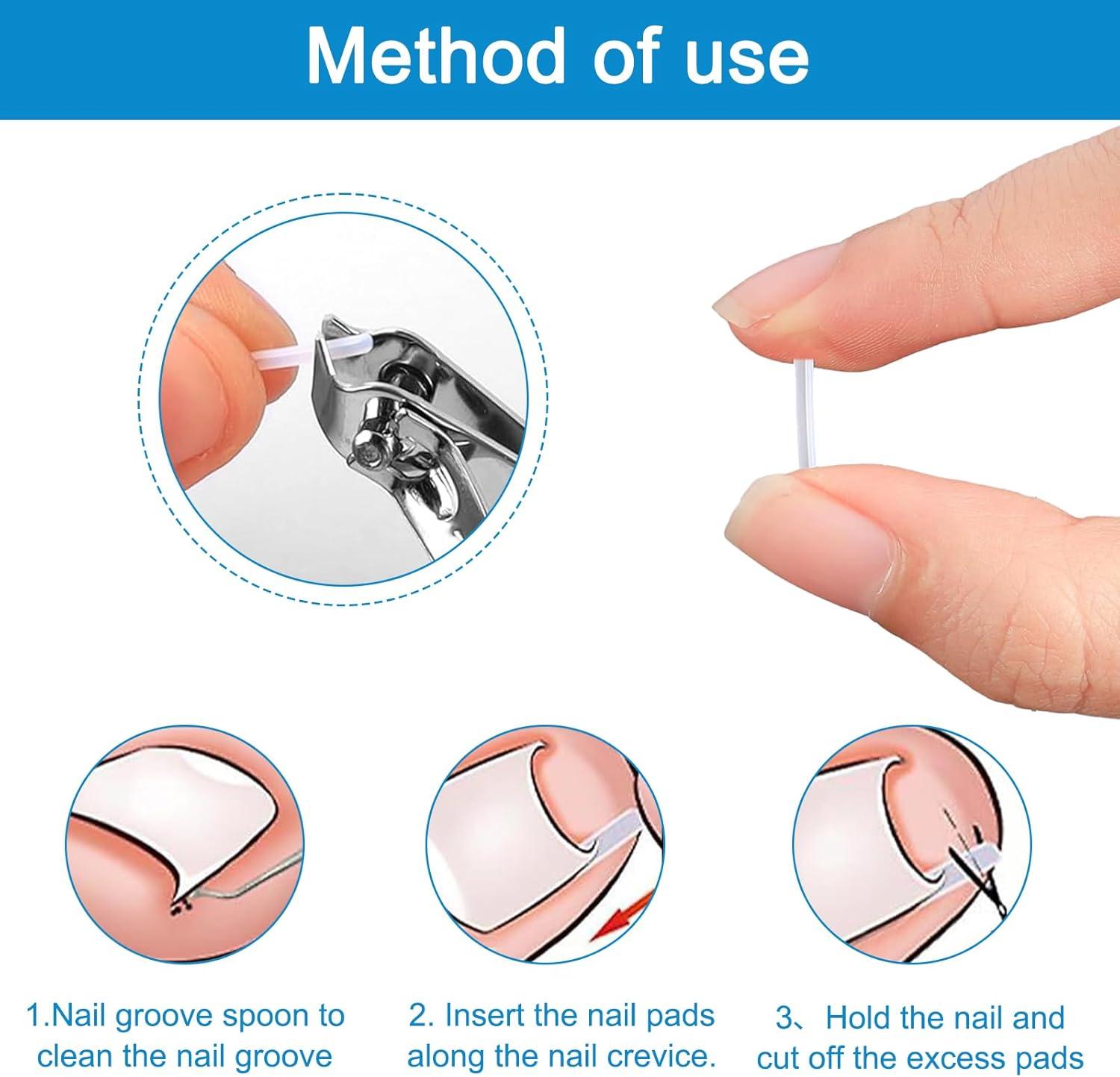 Method of use

1.Nail groove spoon to clean the nail groove

2. Insert the nail pads along the nail crevice.

3、Hold the nail and cut off the excess pads