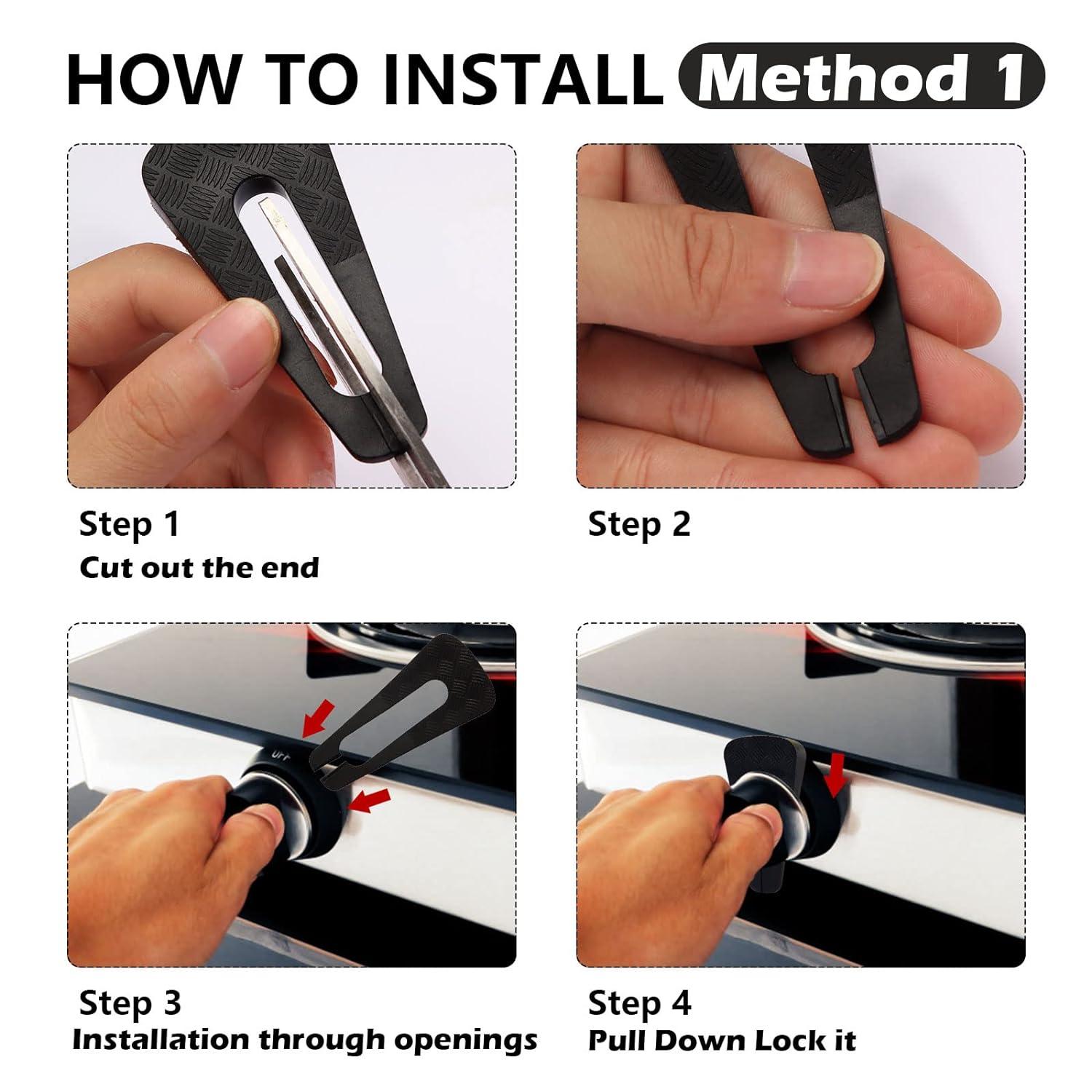 HOW TO INSTALL Method 1

Step 1
Cut out the end

Step 2

OFF

Step 3
Installation through openings

Step 4
Pull Down Lock it