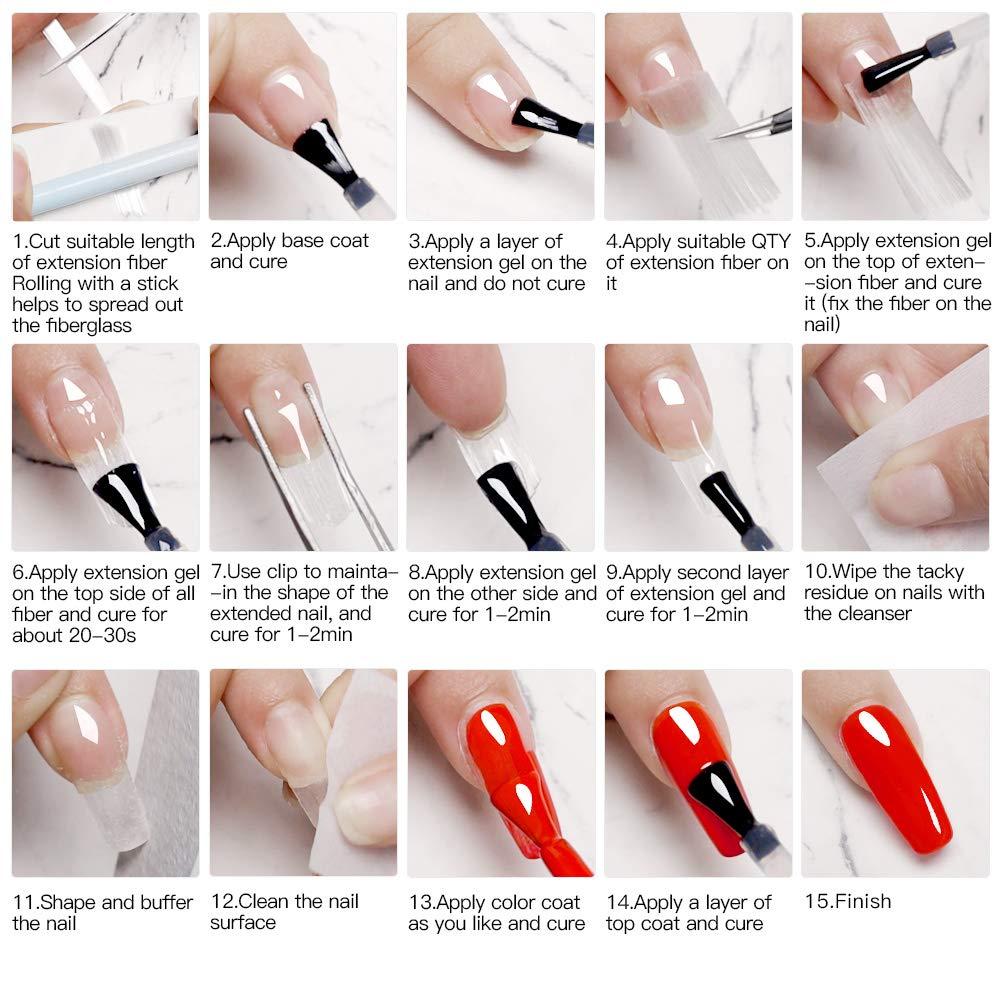 1.Cut suitable length of extension fiber Rolling with a stick helps to spread out the fiberglass

2.Apply base coat and cure

3.Apply a layer of extension gel on the nail and do not cure

4.Apply suitable QTY of extension fiber on it

5.Apply extension gel on the top of exten–sion fiber and cure it (fix the fiber on the nail)

6.Apply extension gel on the top side of all fiber and cure for about 20–30s

7.Use clip to mainta–in the shape of the extended nail, and cure for 1–2min

8.Apply extension gel on the other side and cure for 1–2min

9.Apply second layer of extension gel and cure for 1–2min

10.Wipe the tacky residue on nails with the cleanser

11.Shape and buffer the nail

12.Clean the nail surface

13.Apply color coat as you like and cure

14.Apply a layer of top coat and cure

15.Finish