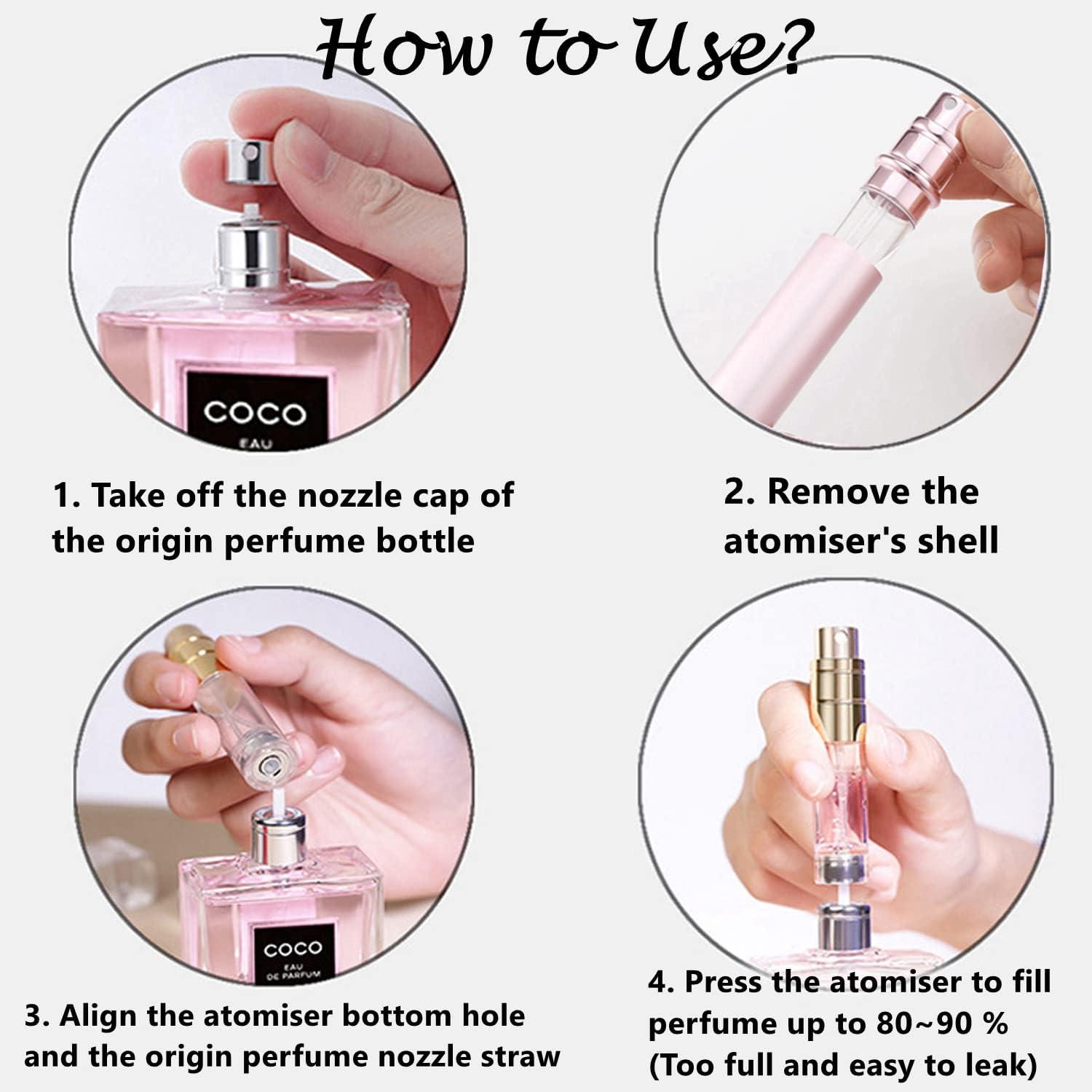 How to Use?

COCO
EAU

1. Take off the nozzle cap of the origin perfume bottle

2. Remove the atomiser's shell

COCO
EAU
DE PARFUM

3. Align the atomiser bottom hole and the origin perfume nozzle straw

4. Press the atomiser to fill perfume up to 80~90 % (Too full and easy to leak)