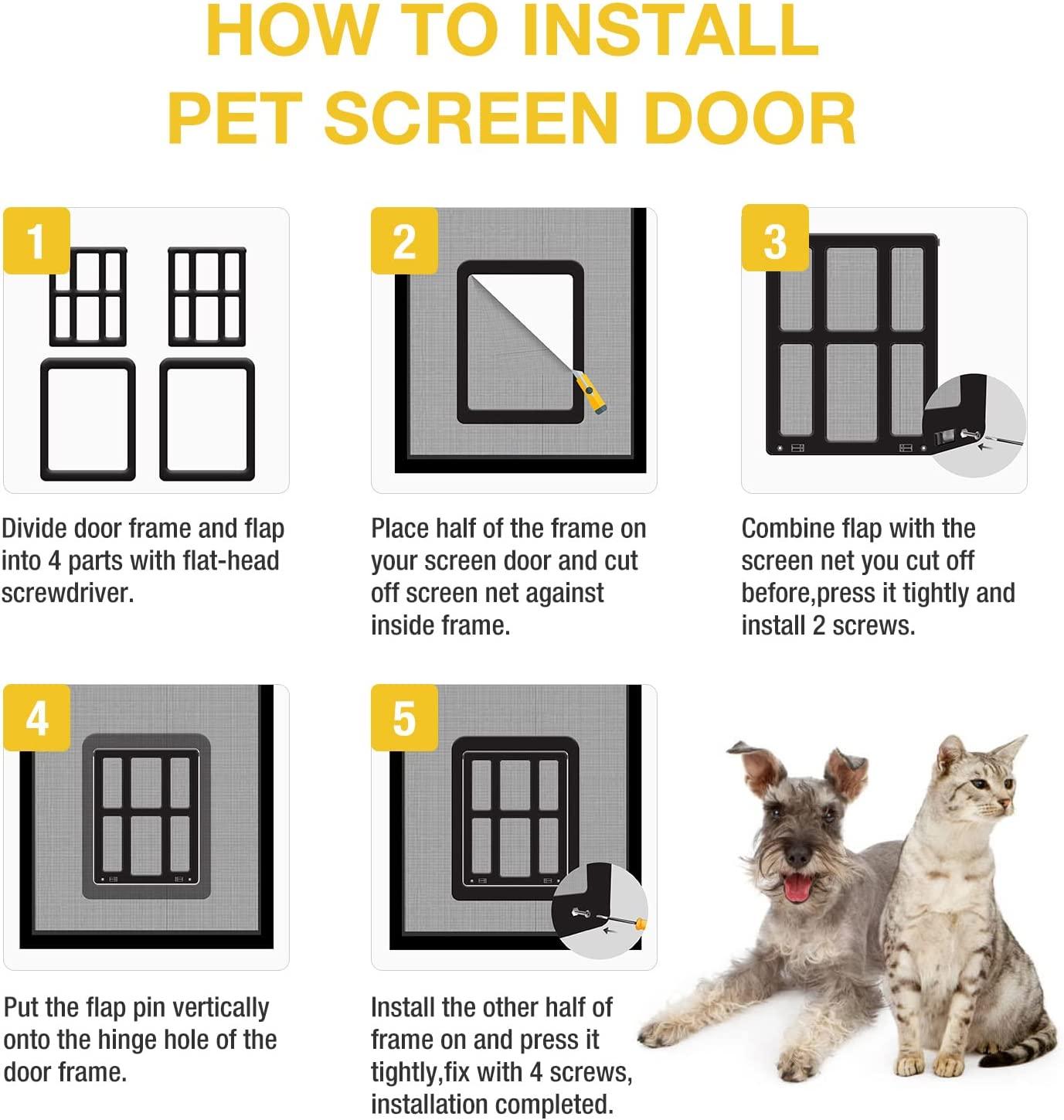 HOW TO INSTALL
PET SCREEN DOOR

1

Divide door frame and flap into 4 parts with flat-head screwdriver.

2

Place half of the frame on your screen door and cut off screen net against inside frame.

3

Combine flap with the screen net you cut off before,press it tightly and install 2 screws.

4

Put the flap pin vertically onto the hinge hole of the door frame.

5

Install the other half of frame on and press it tightly,fix with 4 screws, installation completed.