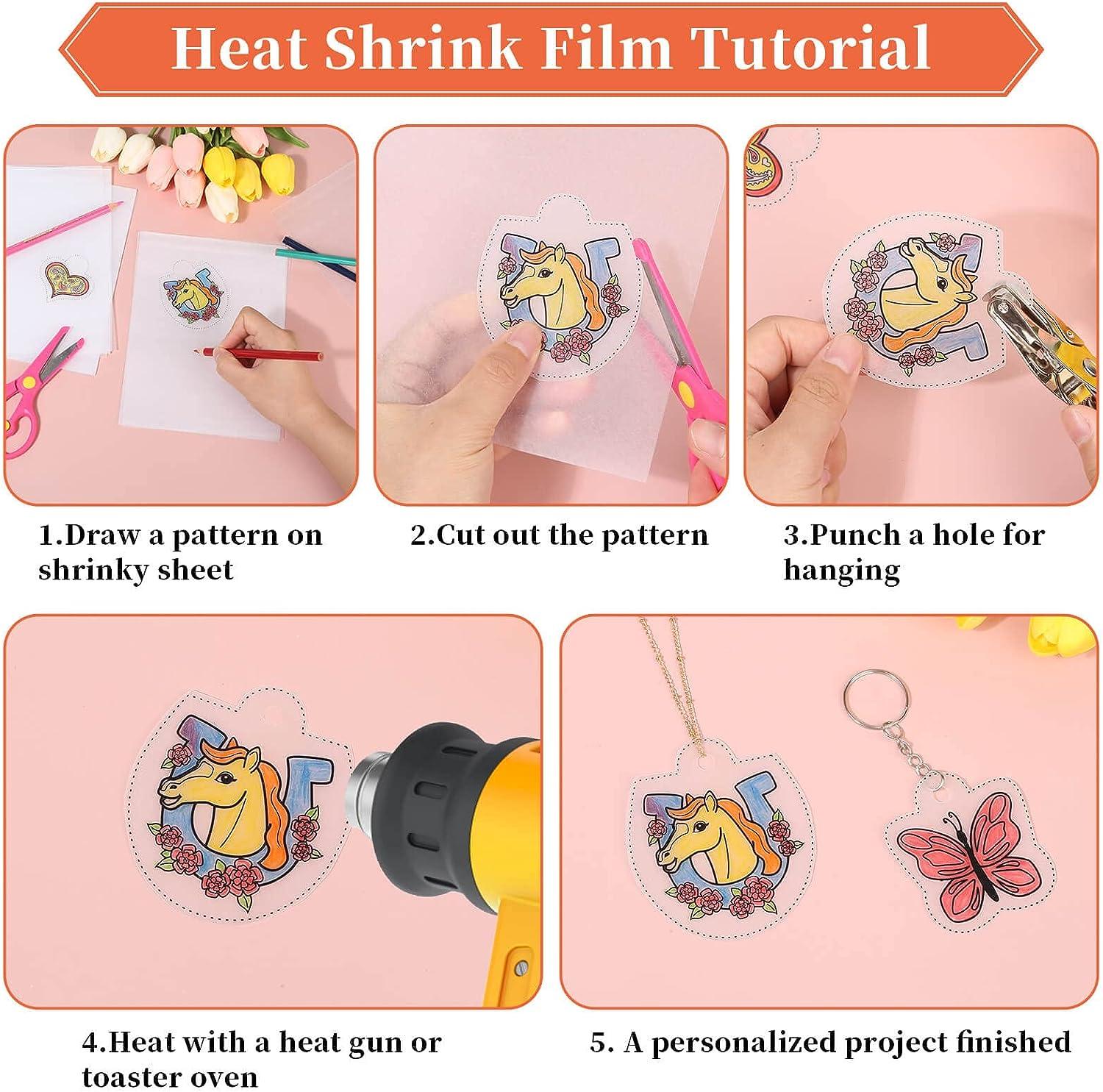 Heat Shrink Film Tutorial

1.Draw a pattern on shrinky sheet

2.Cut out the pattern

3.Punch a hole for hanging

4.Heat with a heat gun or toaster oven

5. A personalized project finished