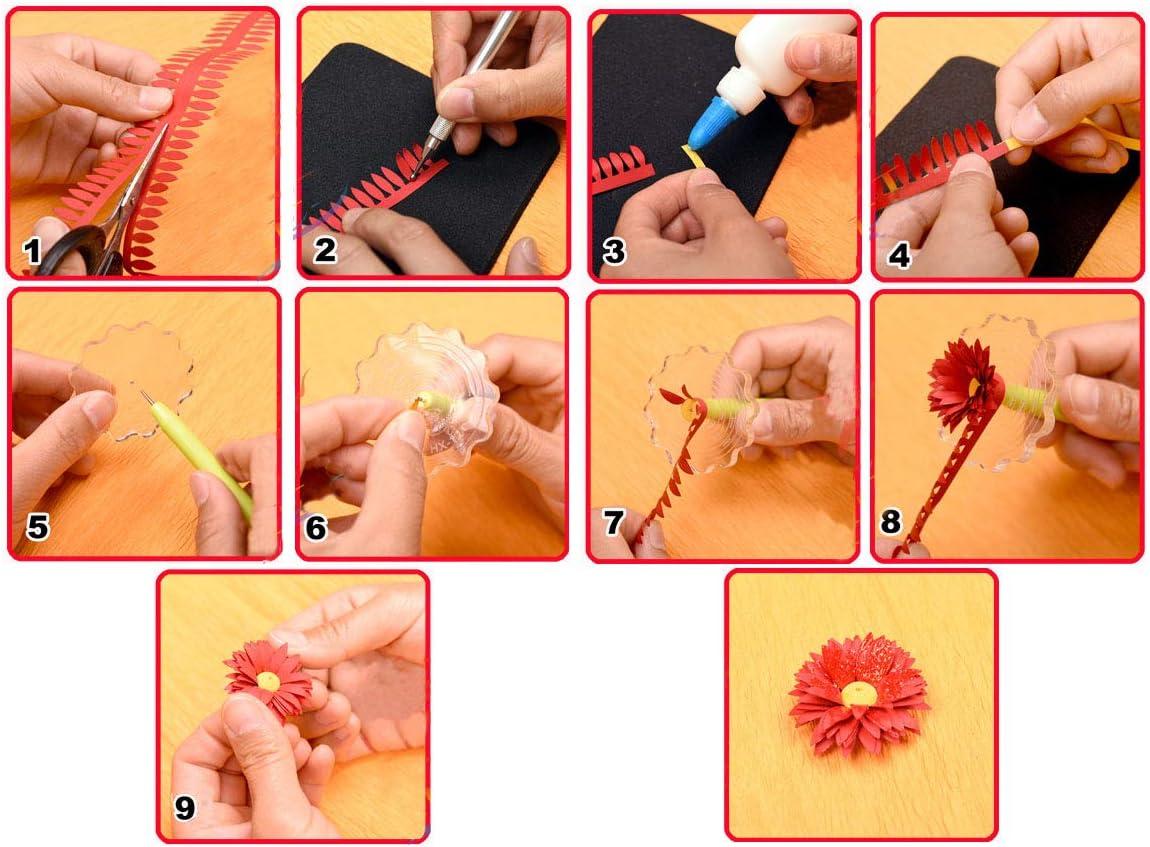 1
2
3
4
5
6
7
8
9