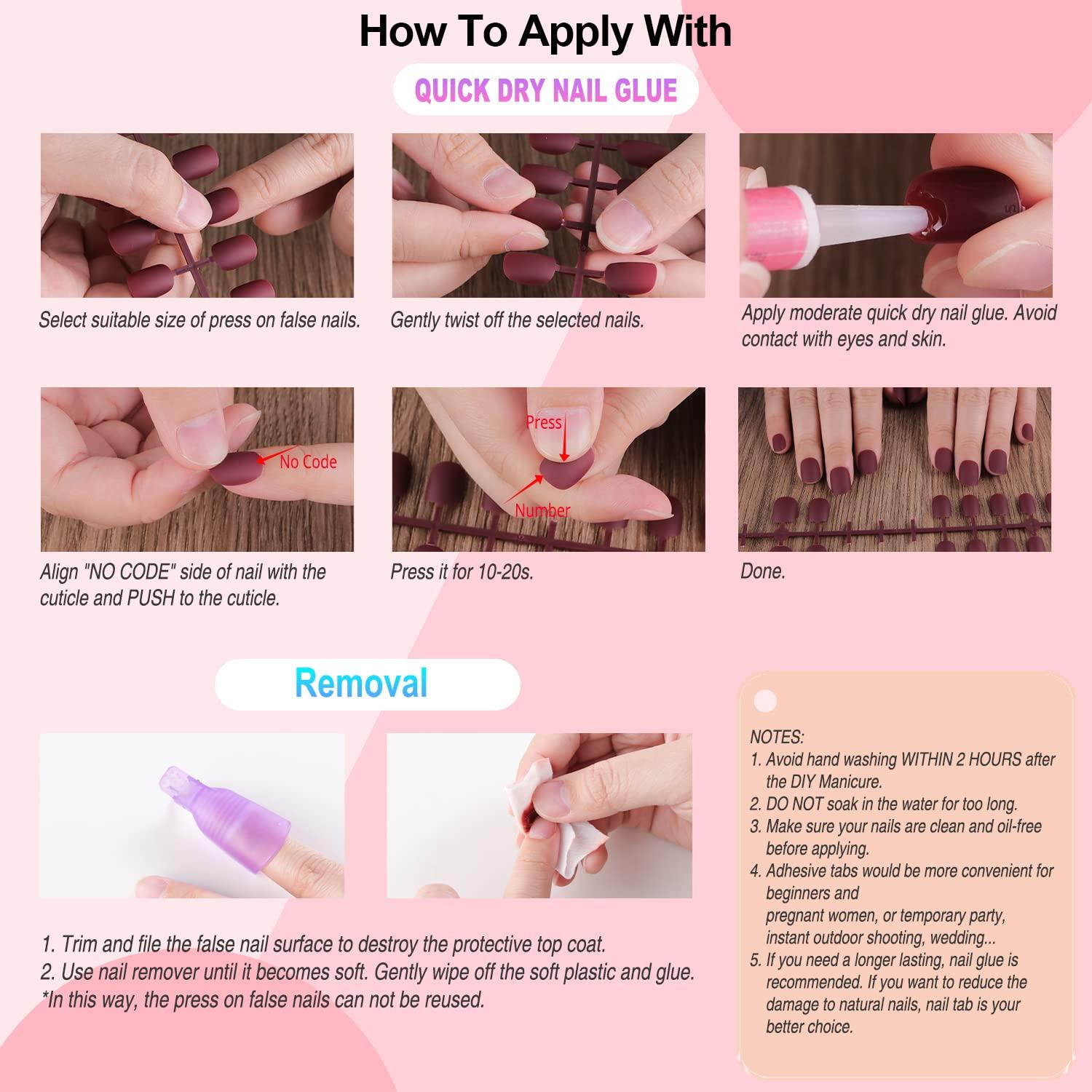 How To Apply With

QUICK DRY NAIL GLUE

Select suitable size of press on false nails.

Gently twist off the selected nails.

Apply moderate quick dry nail glue. Avoid contact with eyes and skin.

No Code

Align "NO CODE" side of nail with the cuticle and PUSH to the cuticle.

Press

Number

Press it for 10-20s.

Done.

Removal

1. Trim and file the false nail surface to destroy the protective top coat.
2. Use nail remover until it becomes soft. Gently wipe off the soft plastic and glue.
*In this way, the press on false nails can not be reused.

NOTES:
1. Avoid hand washing WITHIN 2 HOURS after the DIY Manicure.
2. DO NOT soak in the water for too long.
3. Make sure your nails are clean and oil-free before applying.
4. Adhesive tabs would be more convenient for beginners and pregnant women, or temporary party, instant outdoor shooting, wedding...
5. If you need a longer lasting, nail glue is recommended. If you want to reduce the damage to natural nails, nail tab is your better choice.