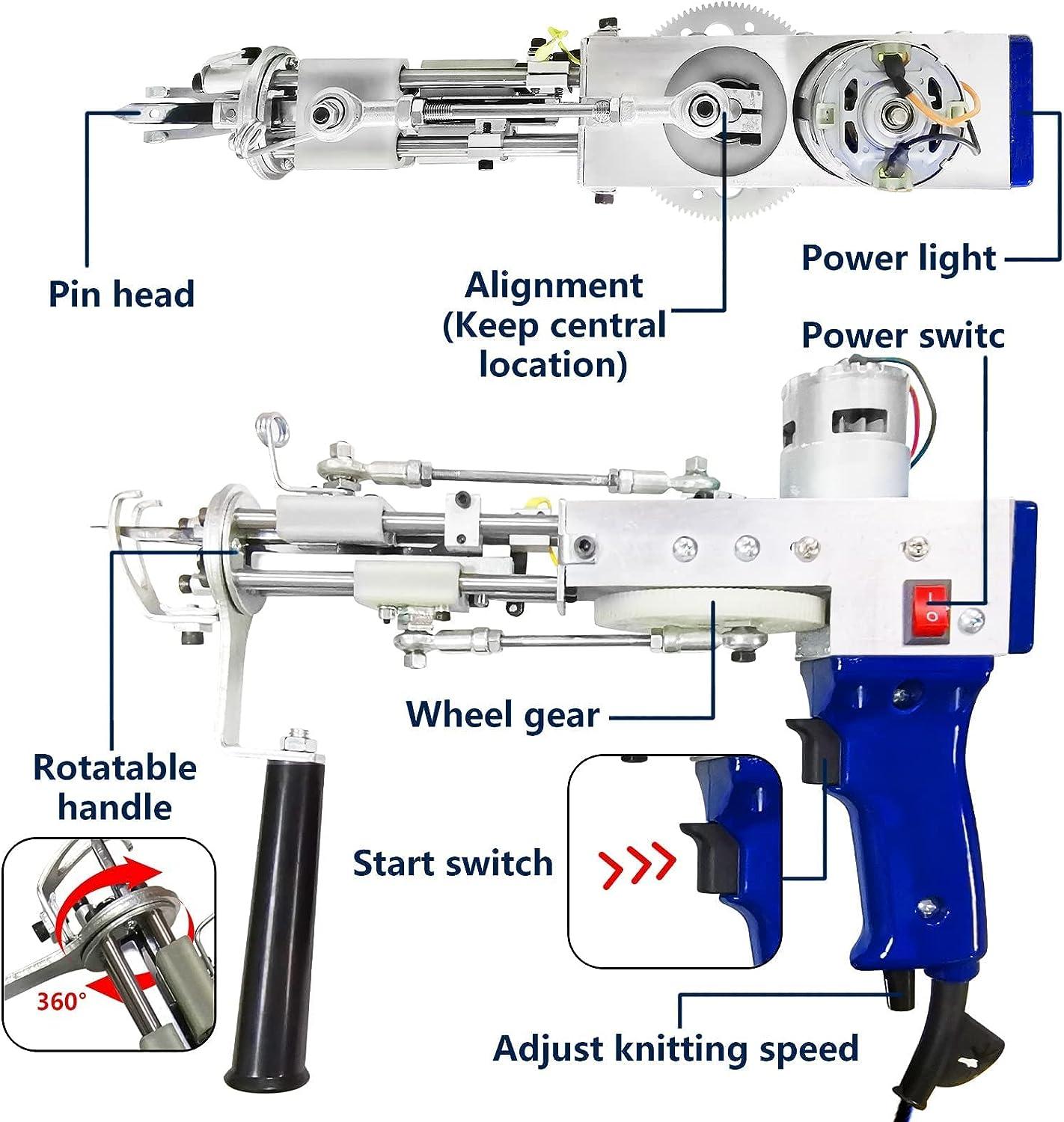 Pin head

Alignment (Keep central location)

Power light

Power switc

Wheel gear

Rotatable handle

Start switch

360°

Adjust knitting speed