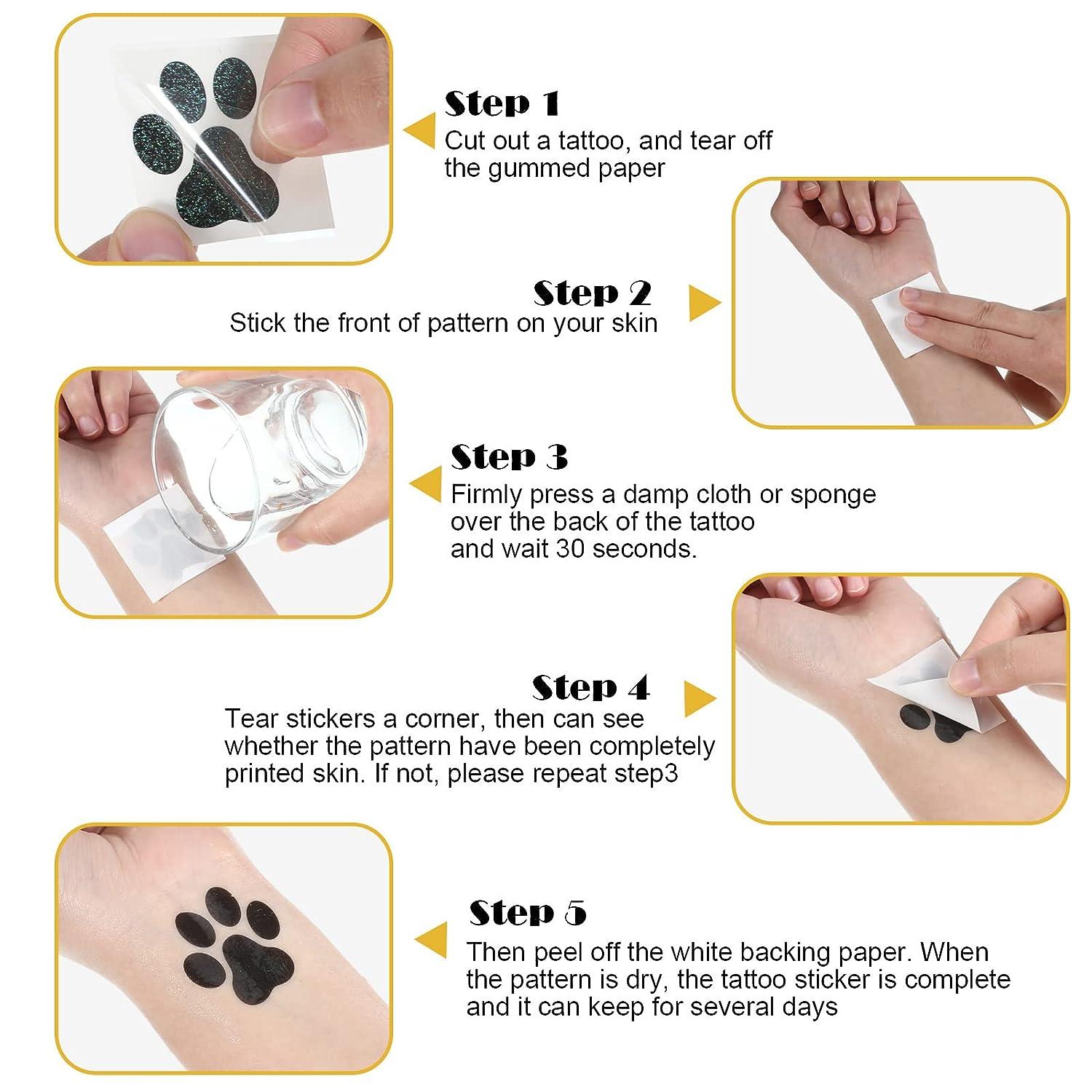 Step 1
Cut out a tattoo, and tear off the gummed paper

Step 2
Stick the front of pattern on your skin

Step 3
Firmly press a damp cloth or sponge over the back of the tattoo and wait 30 seconds.

Step 4
Tear stickers a corner, then can see whether the pattern have been completely printed skin. If not, please repeat step3

Step 5
Then peel off the white backing paper. When the pattern is dry, the tattoo sticker is complete and it can keep for several days