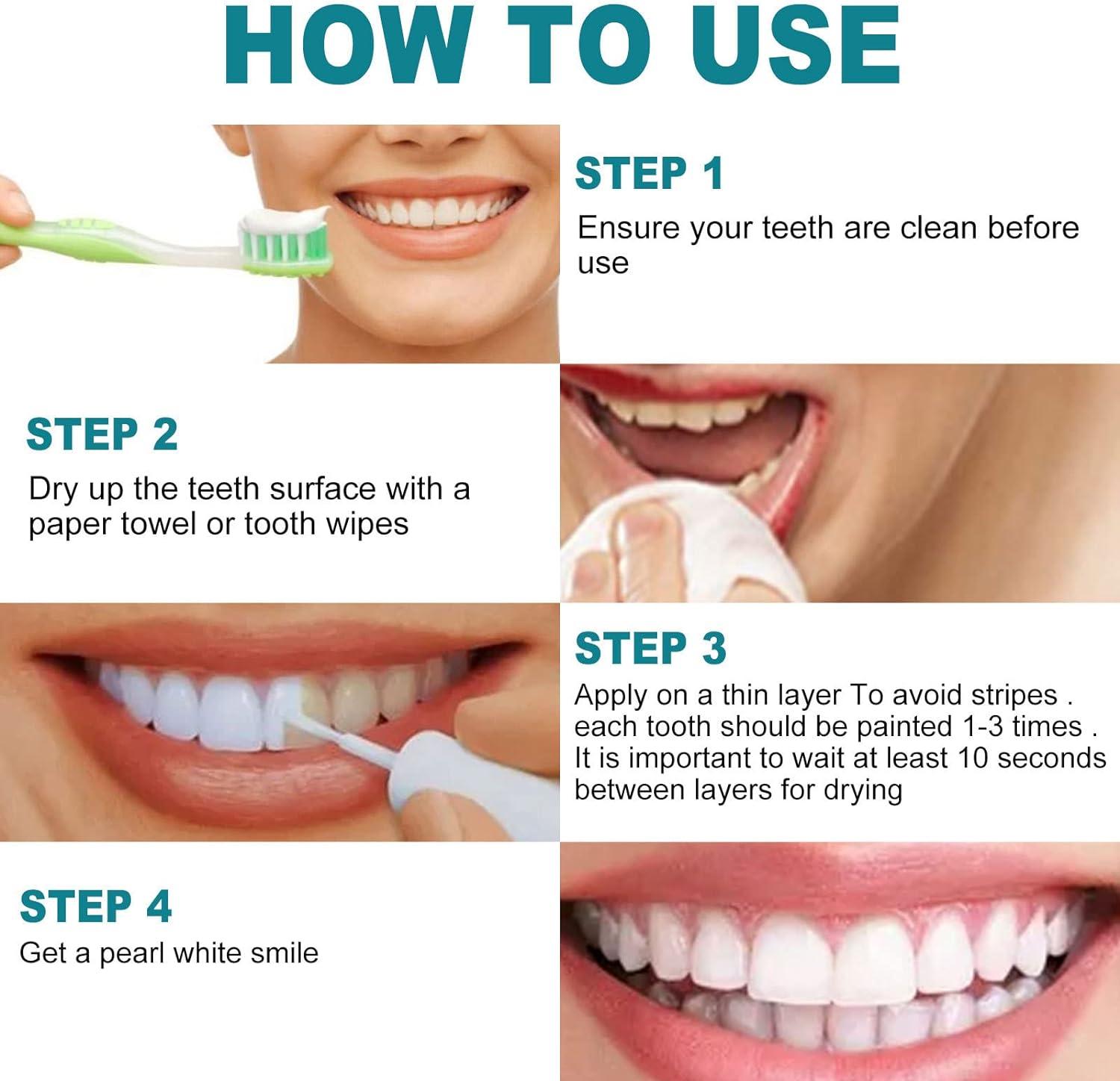 HOW TO USE

STEP 1
Ensure your teeth are clean before use

STEP 2
Dry up the teeth surface with a paper towel or tooth wipes

STEP 3
Apply on a thin layer To avoid stripes . each tooth should be painted 1-3 times . It is important to wait at least 10 seconds between layers for drying

STEP 4
Get a pearl white smile