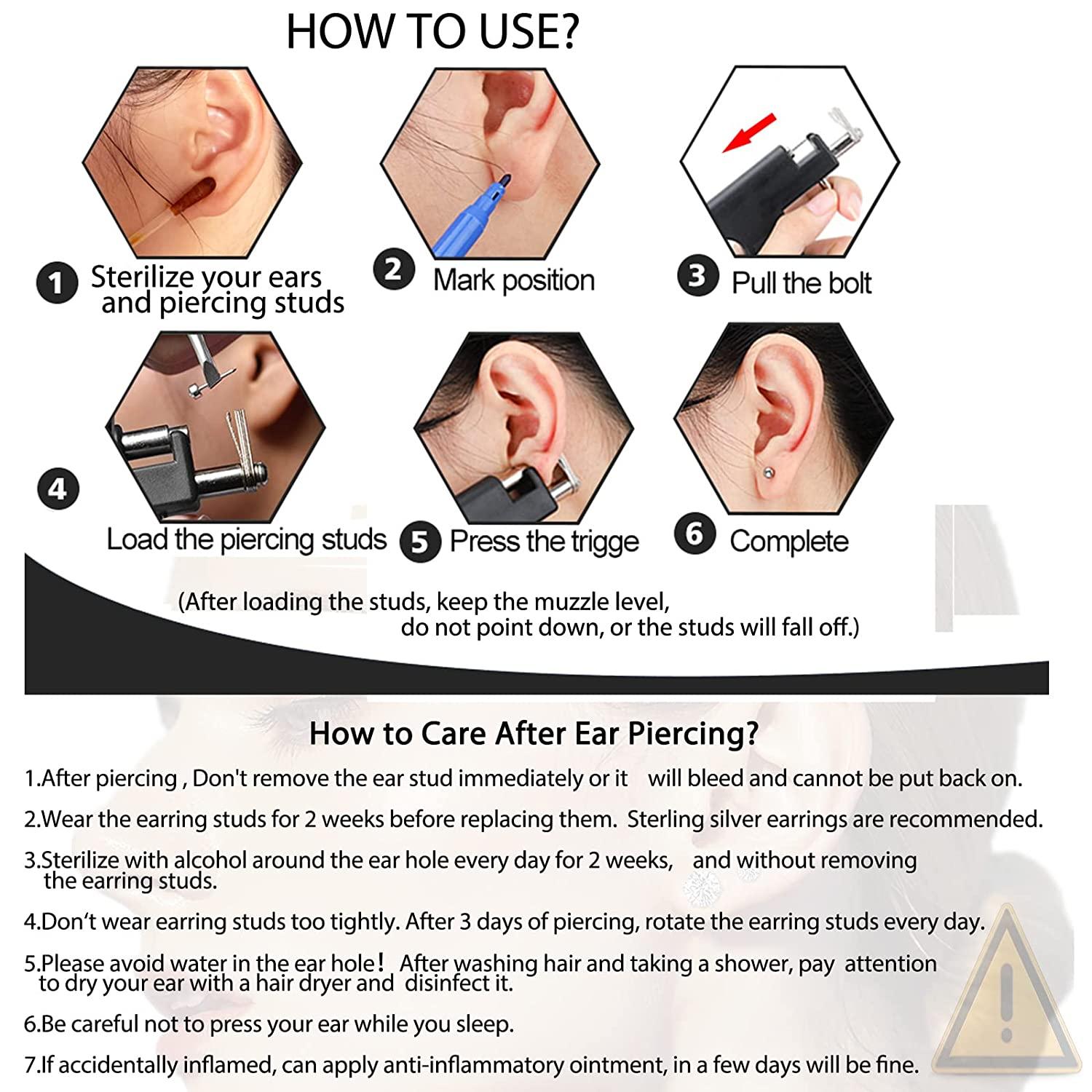 HOW TO USE?

1 Sterilize your ears and piercing studs

2 Mark position

3 Pull the bolt

4 Load the piercing studs

5 Press the trigge

6 Complete

(After loading the studs, keep the muzzle level, do not point down, or the studs will fall off.)

How to Care After Ear Piercing?

1.After piercing , Don't remove the ear stud immediately or it will bleed and cannot be put back on.

2.Wear the earring studs for 2 weeks before replacing them. Sterling silver earrings are recommended.

3.Sterilize with alcohol around the ear hole every day for 2 weeks, and without removing the earring studs.

4.Don't wear earring studs too tightly. After 3 days of piercing, rotate the earring studs every day.

5.Please avoid water in the ear hole! After washing hair and taking a shower, pay attention to dry your ear with a hair dryer and disinfect it.

6.Be careful not to press your ear while you sleep.

7.If accidentally inflamed, can apply anti-inflammatory ointment, in a few days will be fine.