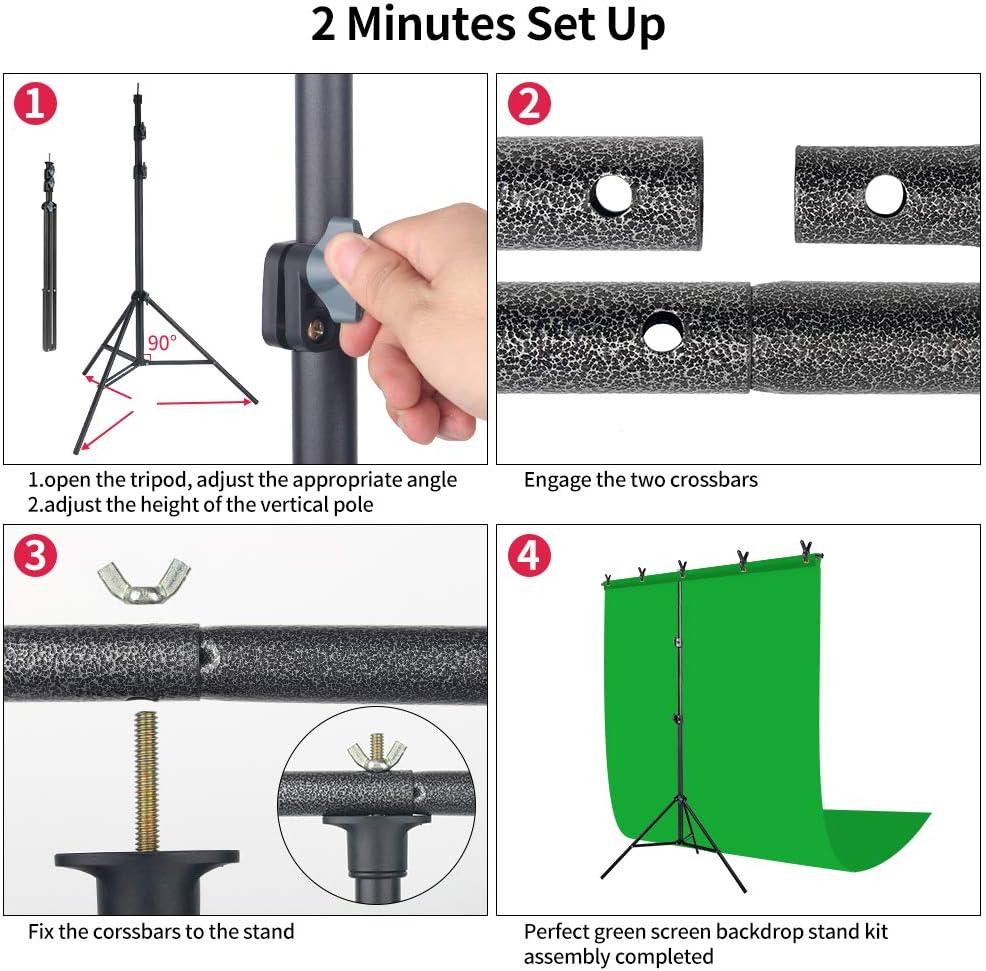 2 Minutes Set Up

1

90°

1.open the tripod, adjust the appropriate angle
2.adjust the height of the vertical pole

2

Engage the two crossbars

3

Fix the corssbars to the stand

4

Perfect green screen backdrop stand kit assembly completed