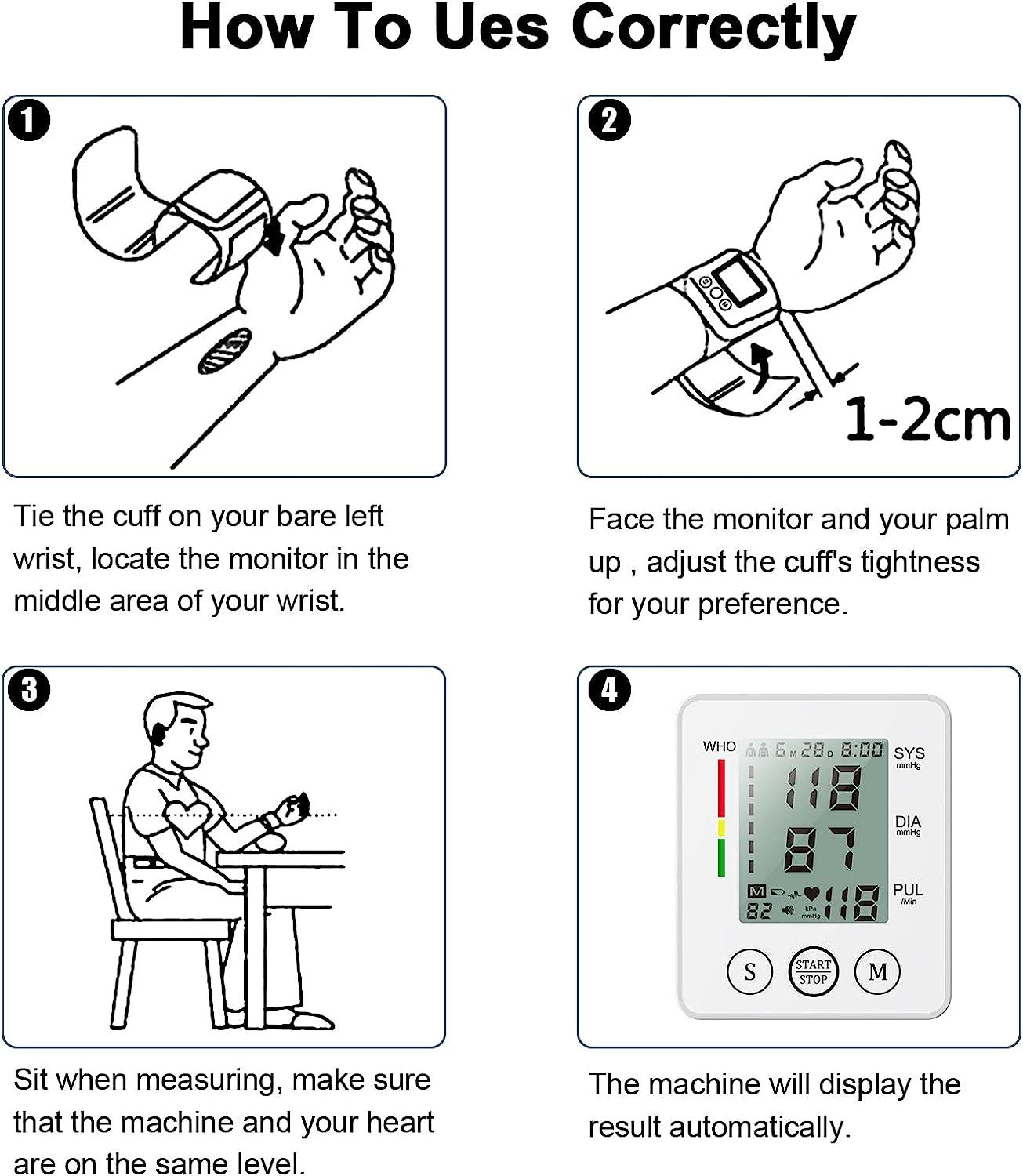 How To Ues Correctly

1

Tie the cuff on your bare left wrist, locate the monitor in the middle area of your wrist.

2

1-2cm

Face the monitor and your palm up , adjust the cuff's tightness for your preference.

3

Sit when measuring, make sure that the machine and your heart are on the same level.

4

WHO

6 M 28 D 8:00

SYS mmHg

118

DIA mmHg

87

PUL /Min

M

82

kPa mmHg

118

S

START STOP

M

The machine will display the result automatically.