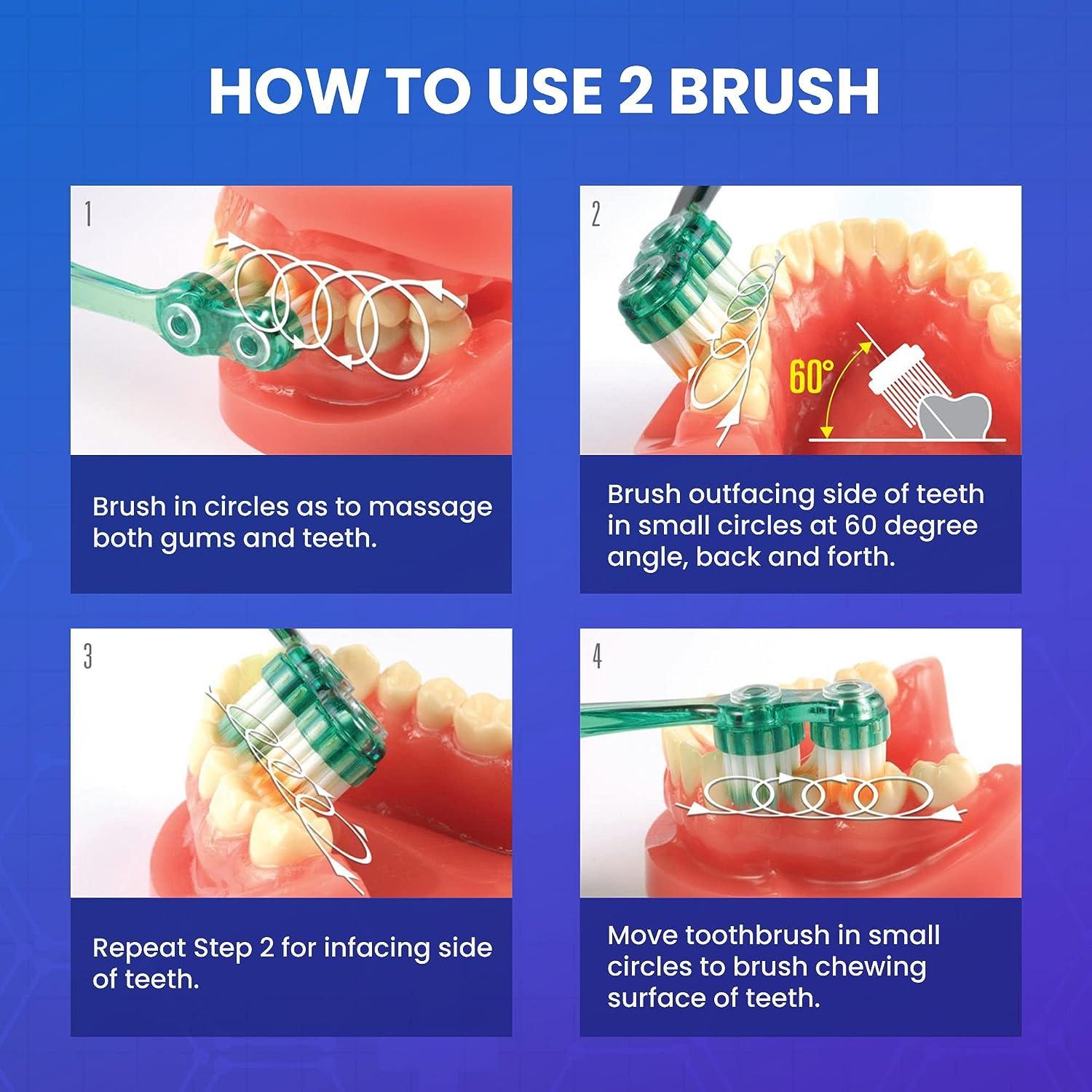 HOW TO USE 2 BRUSH

1

Brush in circles as to massage both gums and teeth.

2

60°

Brush outfacing side of teeth in small circles at 60 degree angle, back and forth.

3

Repeat Step 2 for infacing side of teeth.

4

Move toothbrush in small circles to brush chewing surface of teeth.