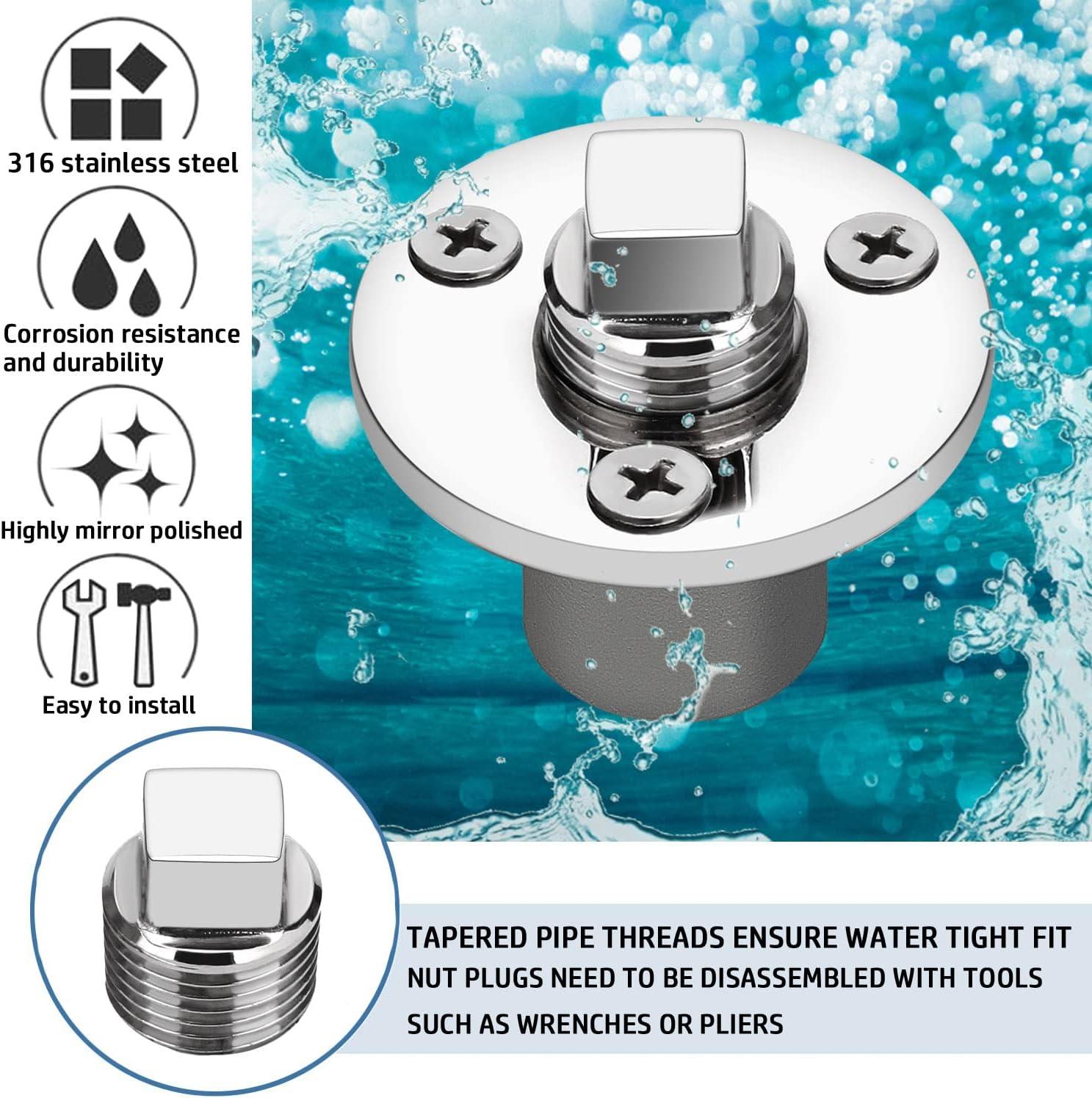 316 stainless steel

Corrosion resistance and durability

Highly mirror polished

Easy to install

TAPERED PIPE THREADS ENSURE WATER TIGHT FIT
NUT PLUGS NEED TO BE DISASSEMBLED WITH TOOLS SUCH AS WRENCHES OR PLIERS