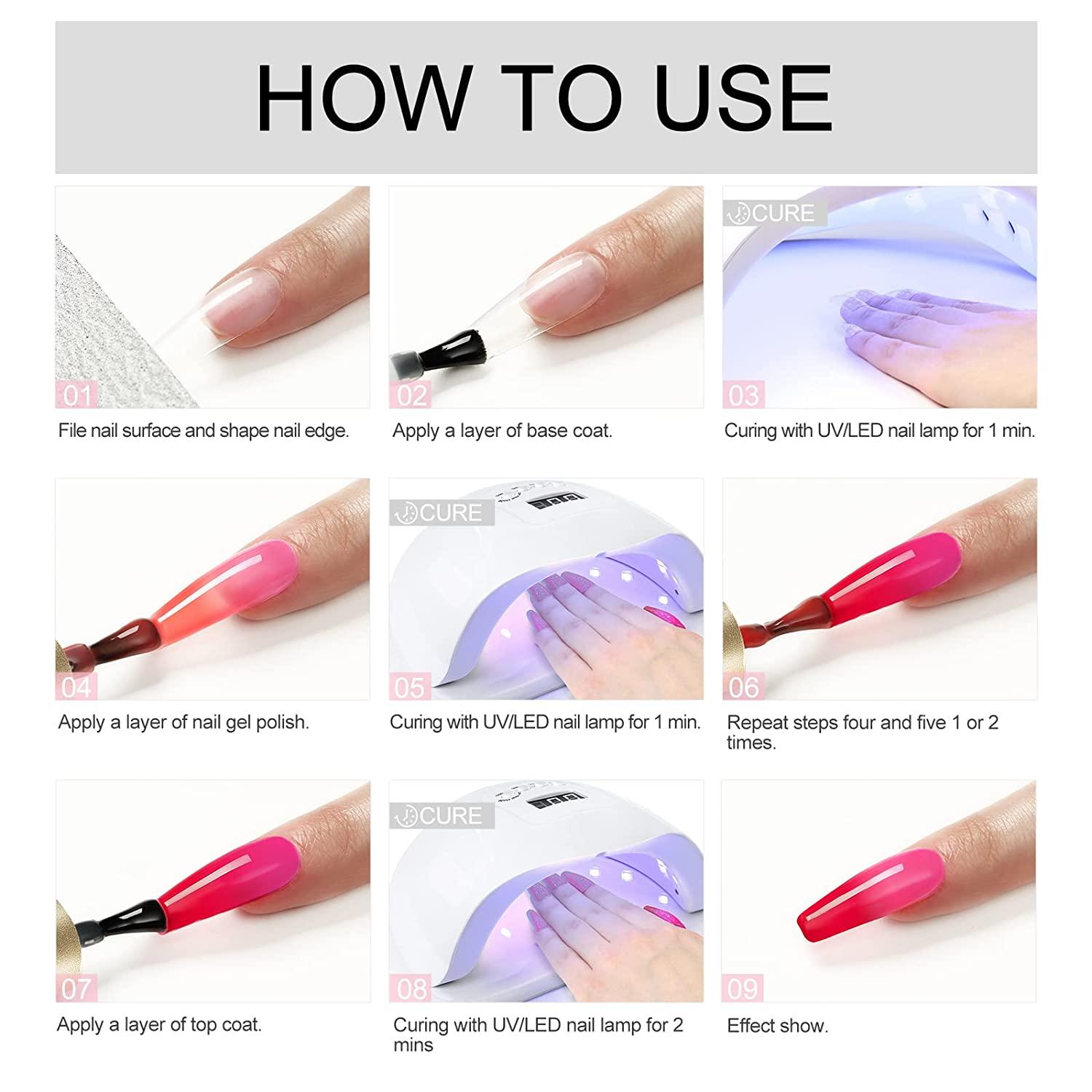 HOW TO USE

01
File nail surface and shape nail edge.

02
Apply a layer of base coat.

CURE
03
Curing with UV/LED nail lamp for 1 min.

04
Apply a layer of nail gel polish.

CURE
05
Curing with UV/LED nail lamp for 1 min.

06
Repeat steps four and five 1 or 2 times.

07
Apply a layer of top coat.

CURE
08
Curing with UV/LED nail lamp for 2 mins

09
Effect show.