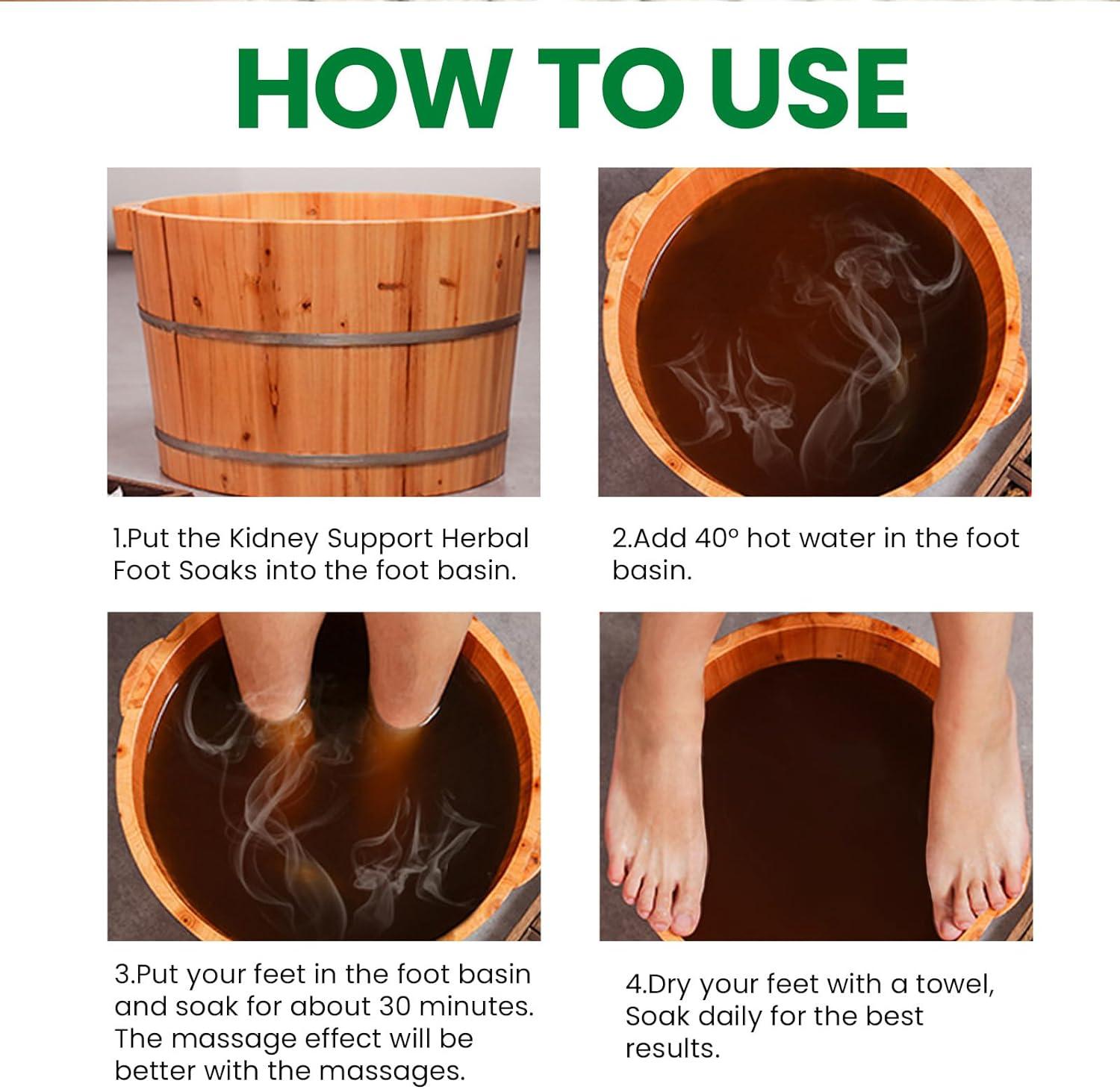 HOW TO USE

1.Put the Kidney Support Herbal Foot Soaks into the foot basin.

2.Add 40° hot water in the foot basin.

3.Put your feet in the foot basin and soak for about 30 minutes. The massage effect will be better with the massages.

4.Dry your feet with a towel, Soak daily for the best results.