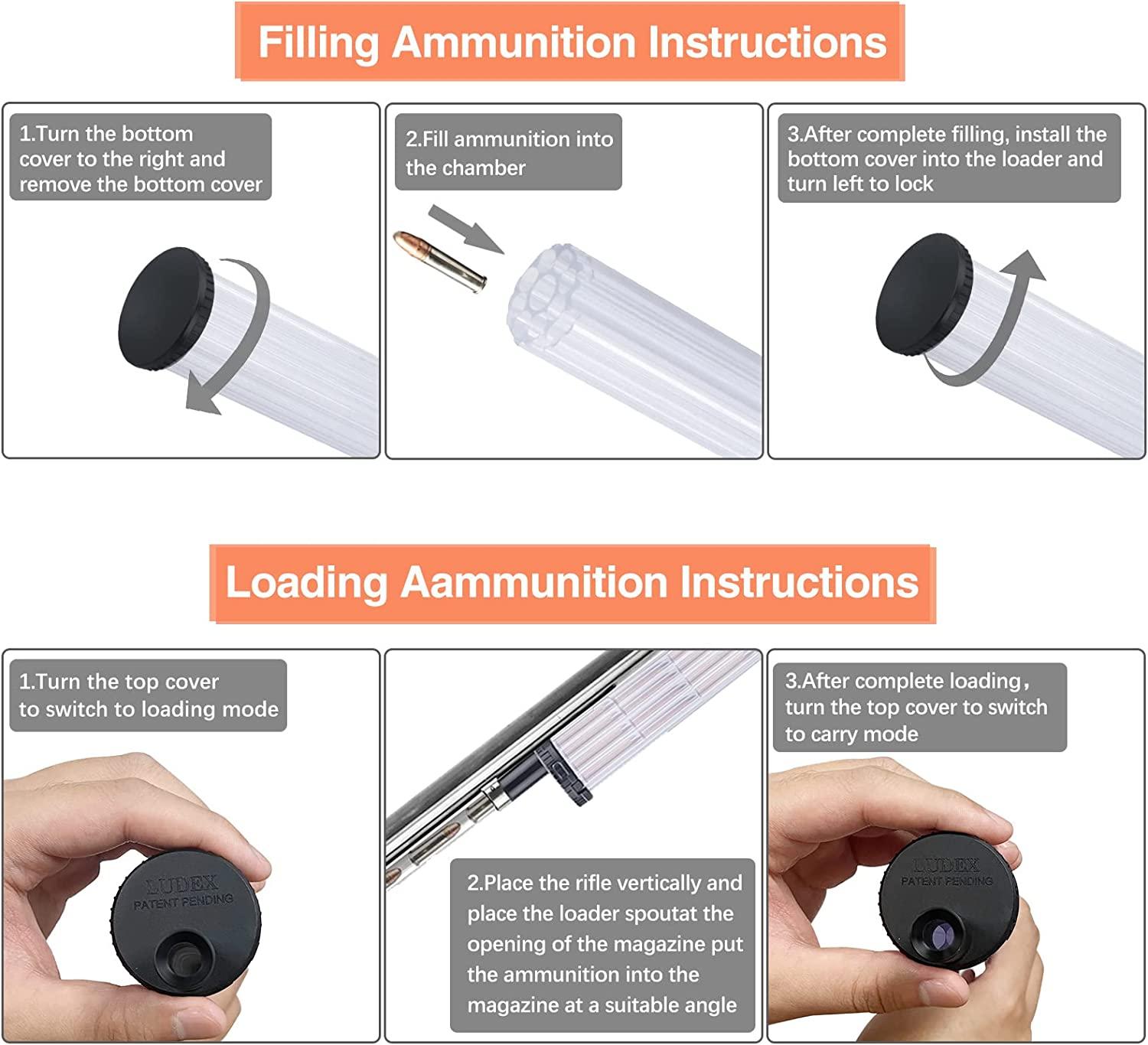 Filling Ammunition Instructions

1.Turn the bottom cover to the right and remove the bottom cover

2.Fill ammunition into the chamber

3.After complete filling, install the bottom cover into the loader and turn left to lock

Loading Aammunition Instructions

1.Turn the top cover to switch to loading mode

LUDEX
PATENT PENDING

2.Place the rifle vertically and place the loader spoutat the opening of the magazine put the ammunition into the magazine at a suitable angle

3.After complete loading, turn the top cover to switch to carry mode

LUDEX
PATENT PENDING