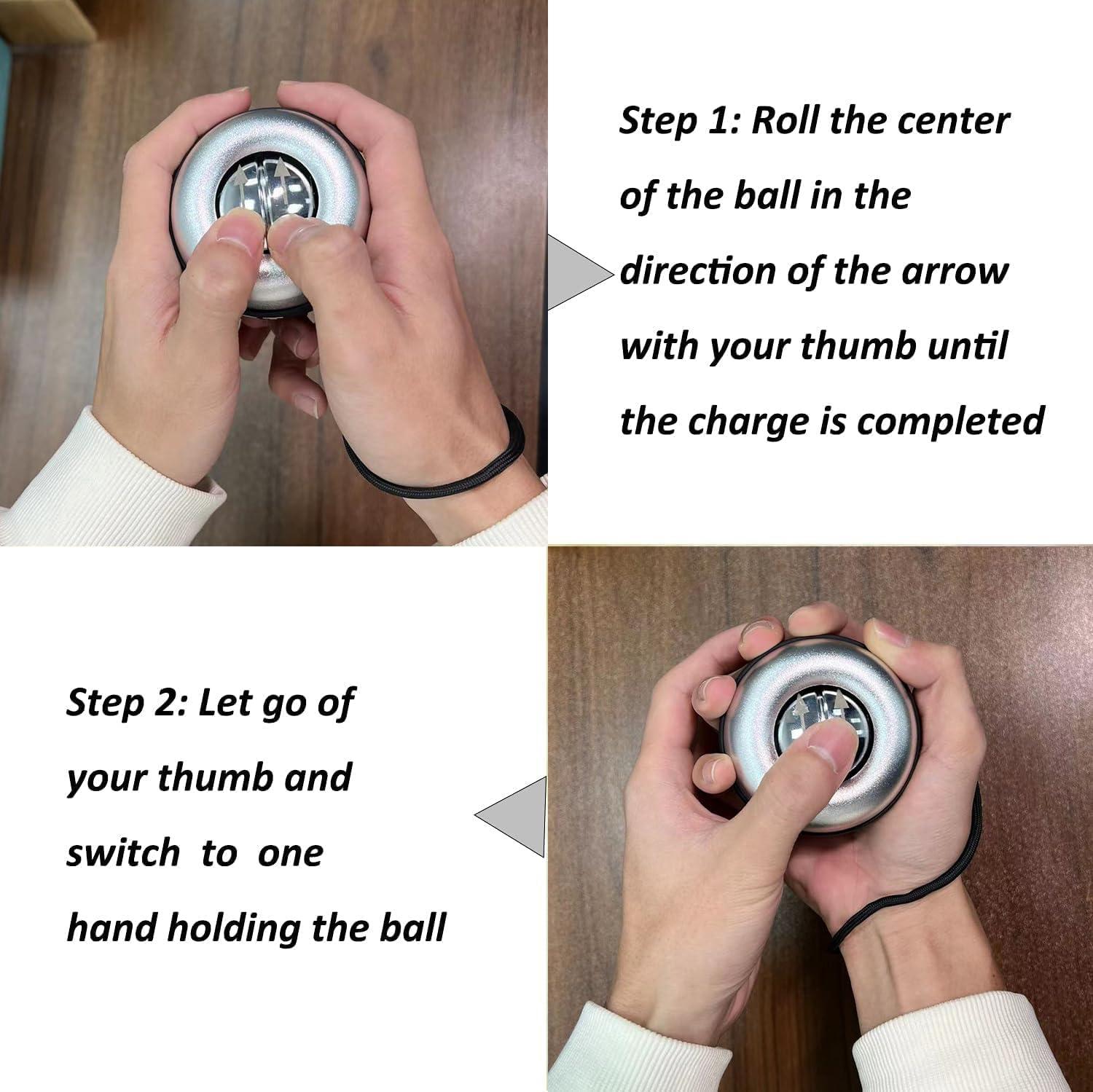 Step 1: Roll the center of the ball in the direction of the arrow with your thumb until the charge is completed

Step 2: Let go of your thumb and switch to one hand holding the ball