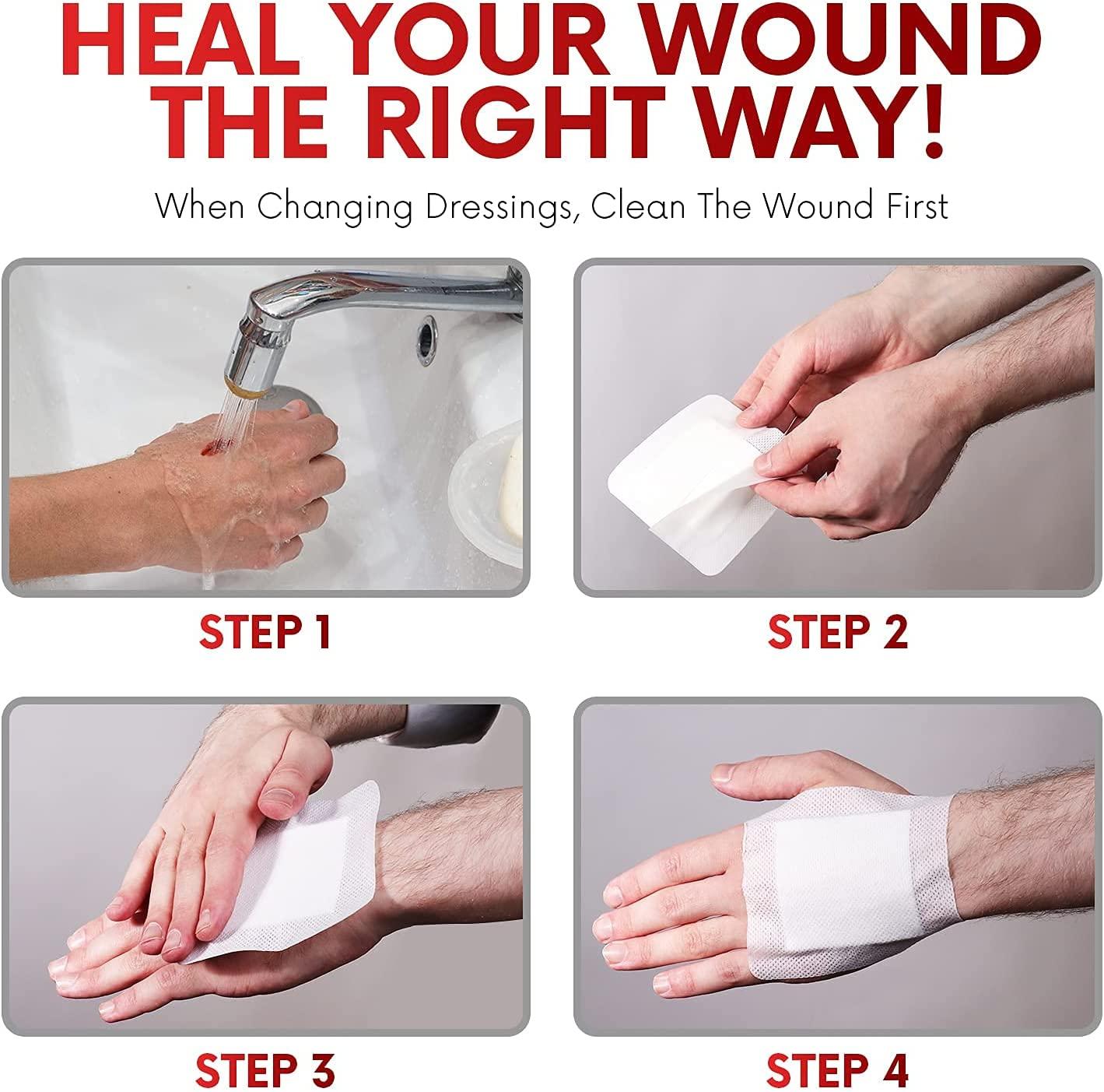 HEAL YOUR WOUND THE RIGHT WAY!

When Changing Dressings, Clean The Wound First

STEP 1

STEP 2

STEP 3

STEP 4