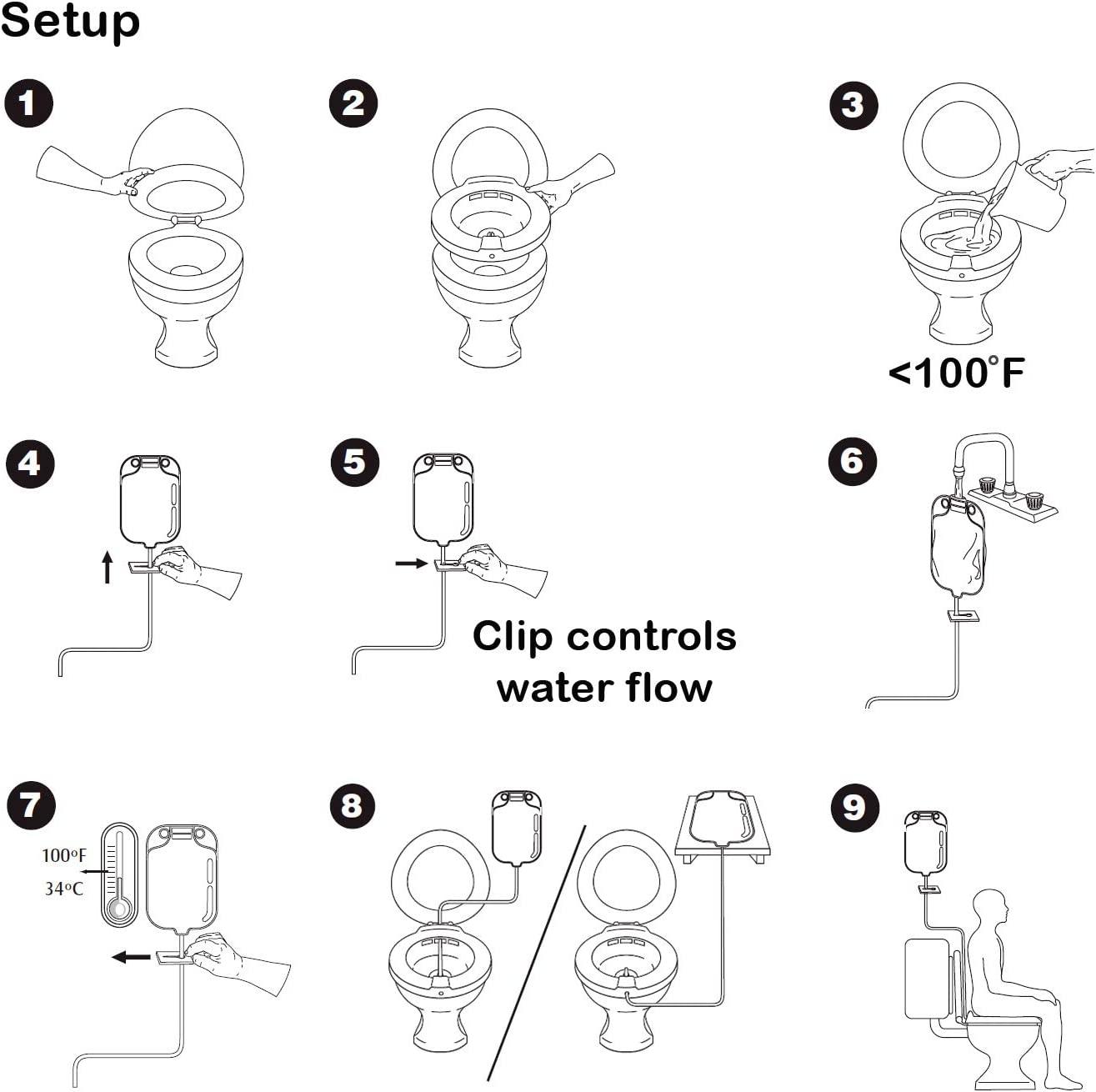 Setup

1

2

3

<100°F

4

5

Clip controls water flow

6

7

100°F

34°C

8

9