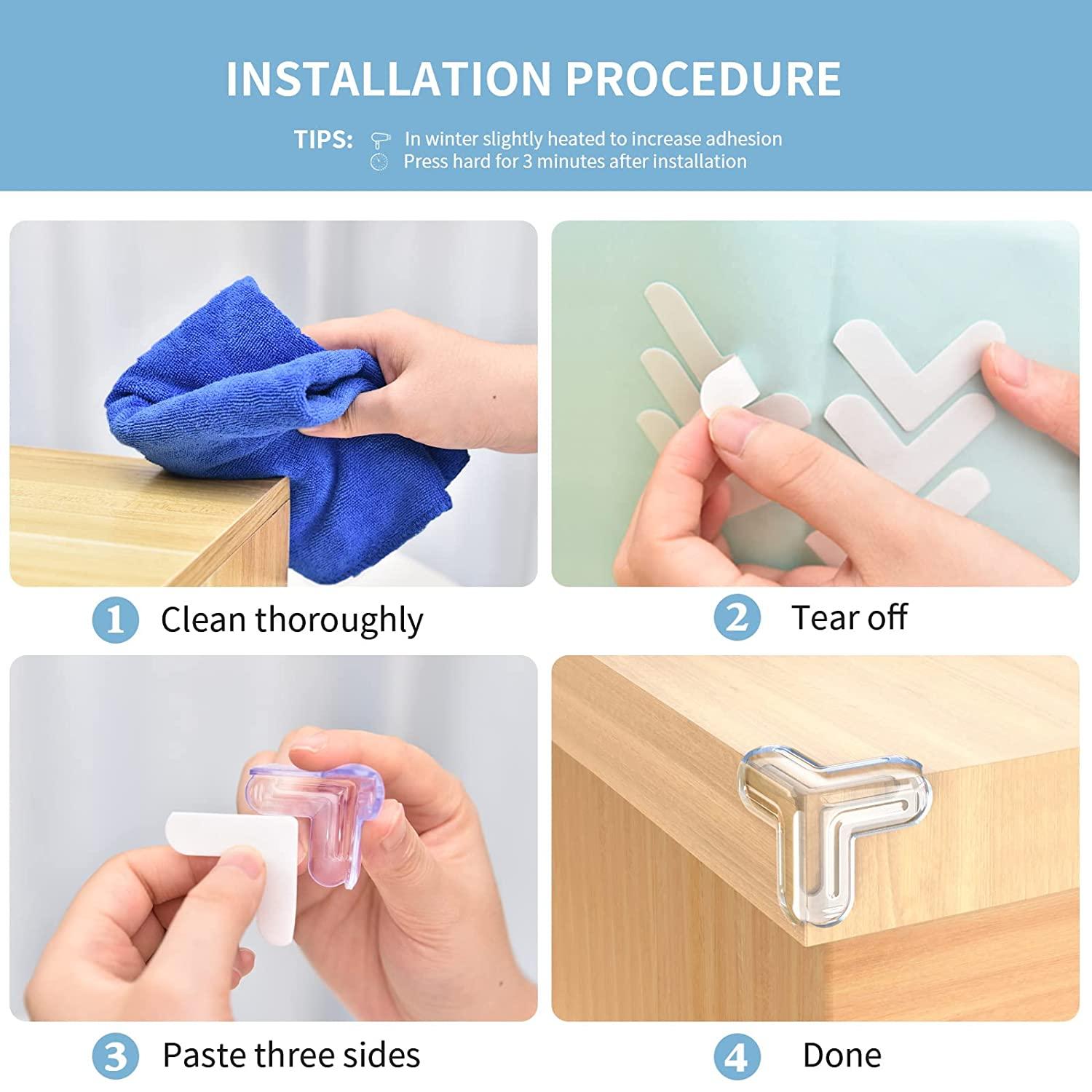 INSTALLATION PROCEDURE

TIPS: In winter slightly heated to increase adhesion
Press hard for 3 minutes after installation

1 Clean thoroughly

2 Tear off

3 Paste three sides

4 Done