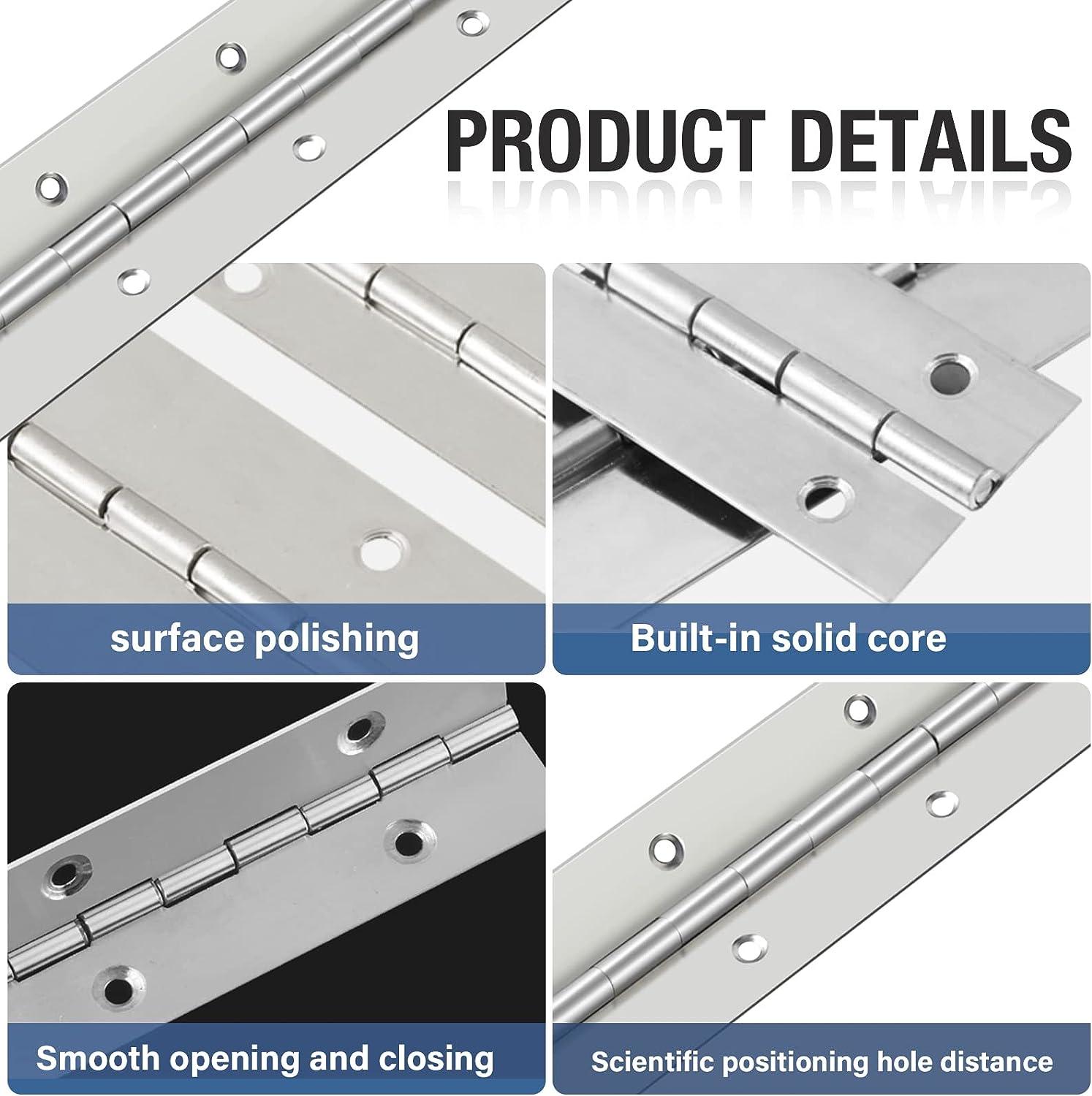 PRODUCT DETAILS

surface polishing

Built-in solid core

Smooth opening and closing

Scientific positioning hole distance