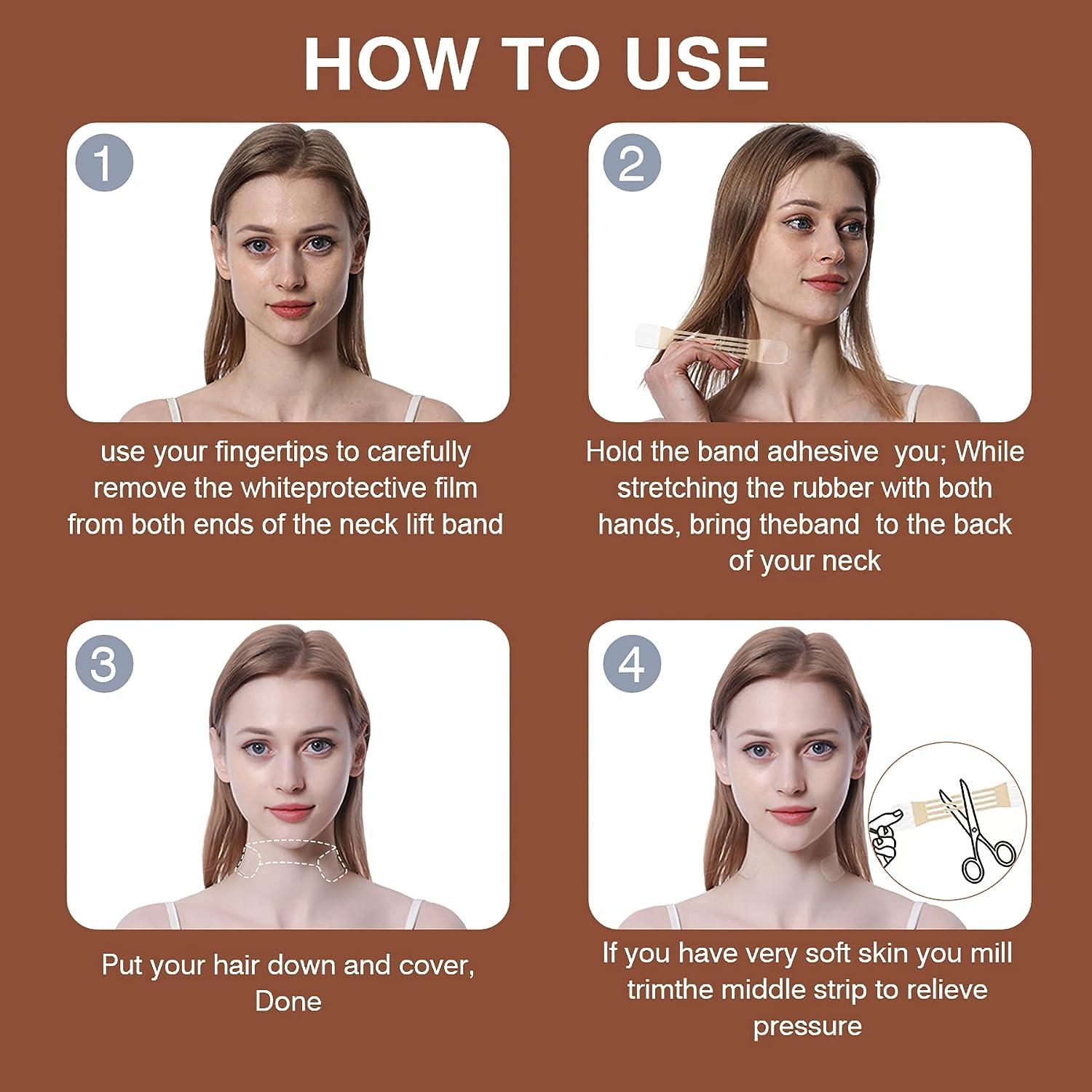 HOW TO USE

1

use your fingertips to carefully remove the whiteprotective film from both ends of the neck lift band

2

Hold the band adhesive  you; While stretching the rubber with both hands, bring theband  to the back of your neck

3

Put your hair down and cover, Done

4

If you have very soft skin you mill trimthe middle strip to relieve pressure