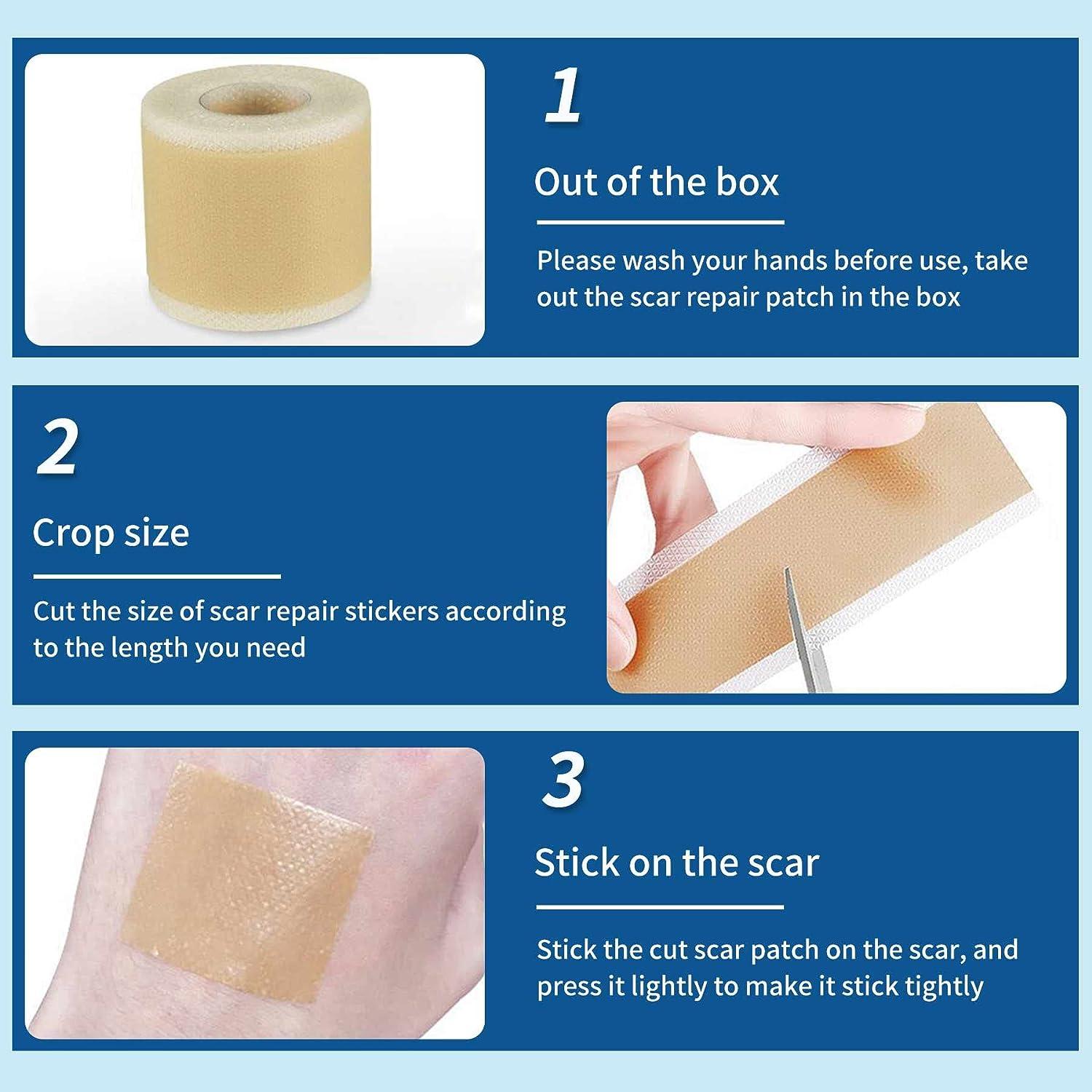 1

Out of the box

Please wash your hands before use, take out the scar repair patch in the box

2

Crop size

Cut the size of scar repair stickers according to the length you need

3

Stick on the scar

Stick the cut scar patch on the scar, and press it lightly to make it stick tightly